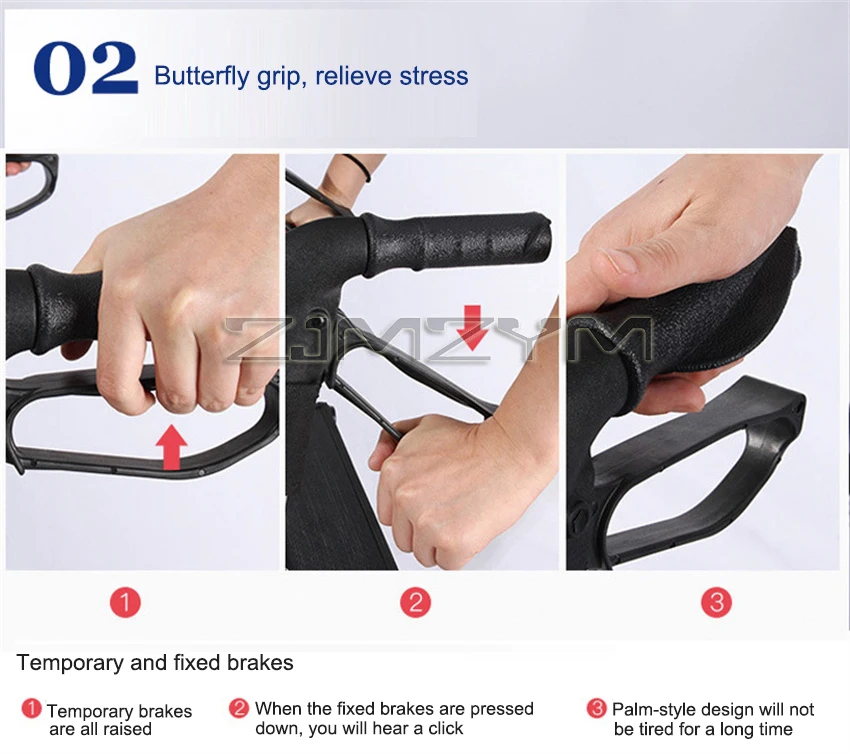 02 Butterfly grip, relieve stress

ZJMZYM

1

2

3

Temporary and fixed brakes

1 Temporary brakes are all raised

2 When the fixed brakes are pressed down, you will hear a click

3 Palm-style design will not be tired for a long time