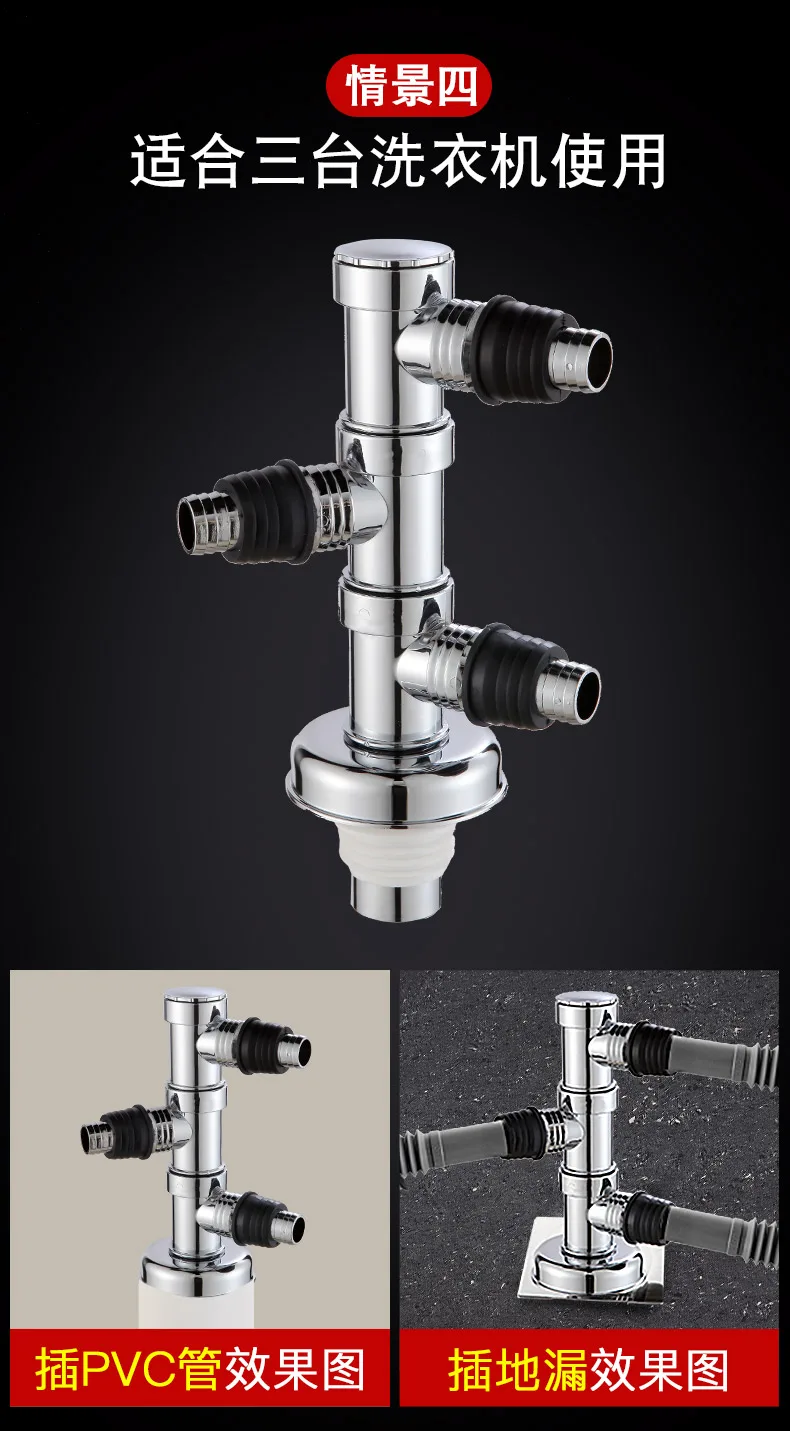 情景四
适合三台洗衣机使用

插PVC管效果图

插地漏效果图