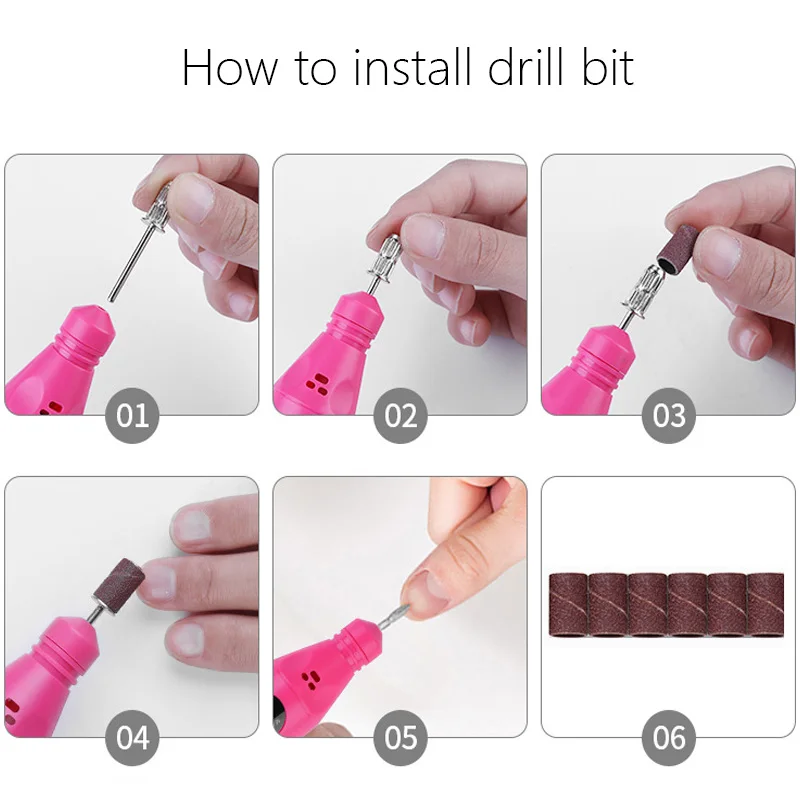 How to install drill bit

01

02

03

04

05

06