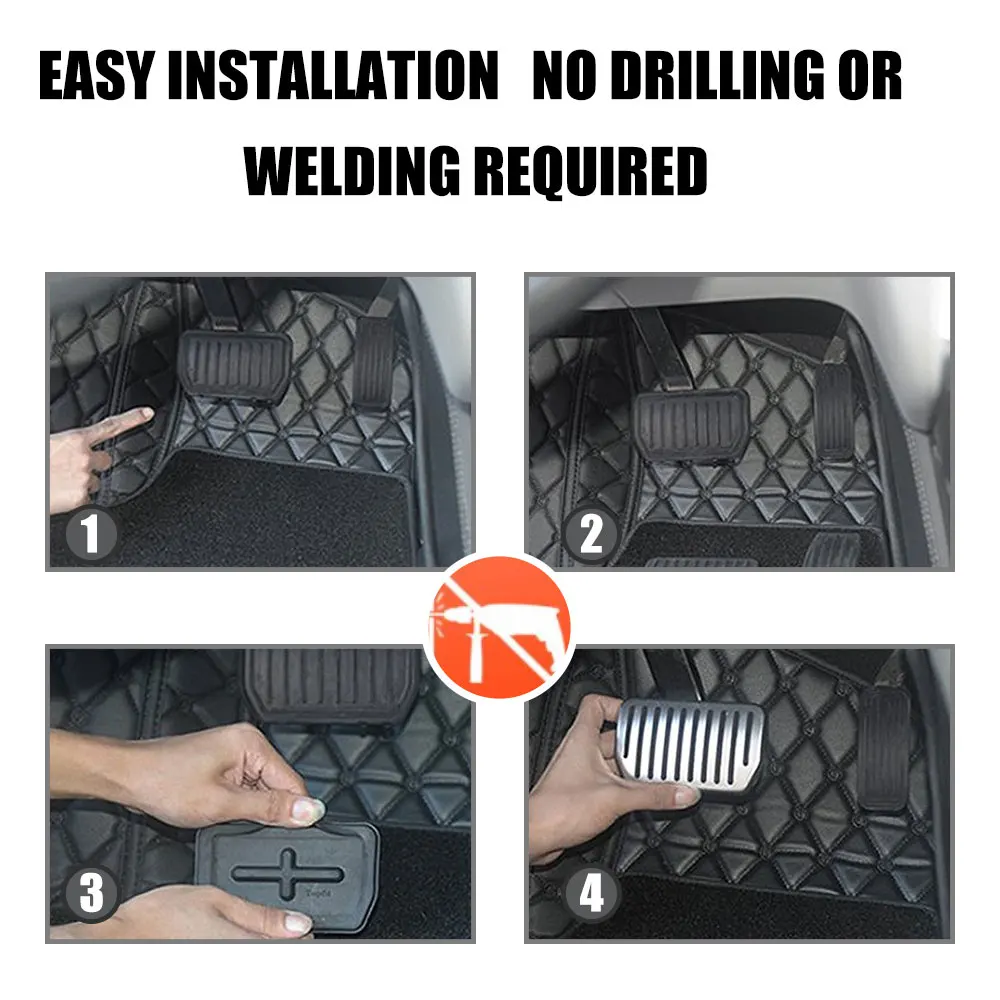 EASY INSTALLATION NO DRILLING OR WELDING REQUIRED

1

2

3

4