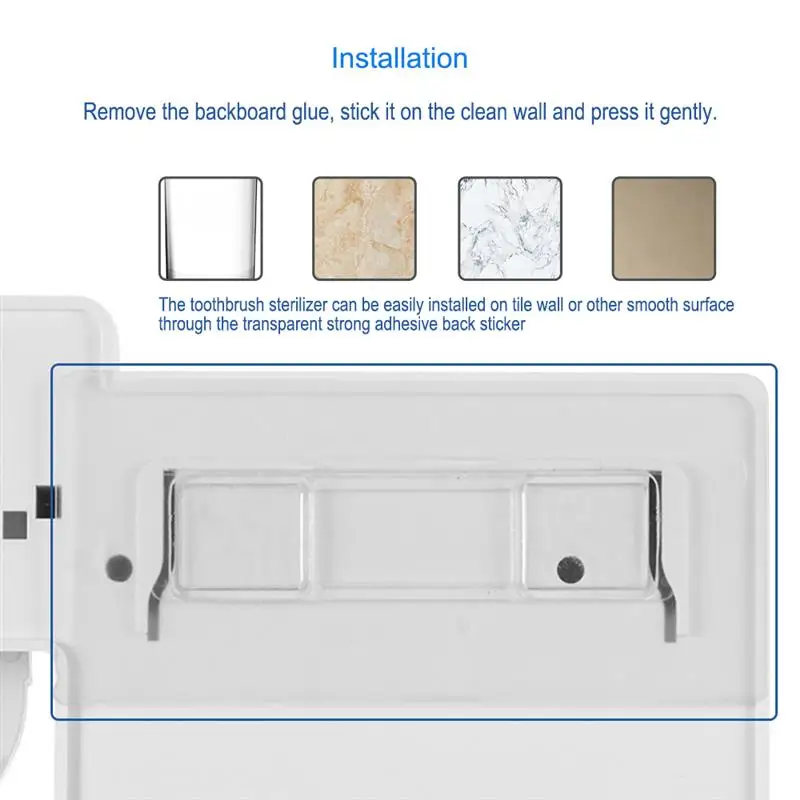 Installation

Remove the backboard glue, stick it on the clean wall and press it gently.

The toothbrush sterilizer can be easily installed on tile wall or other smooth surface through the transparent strong adhesive back sticker