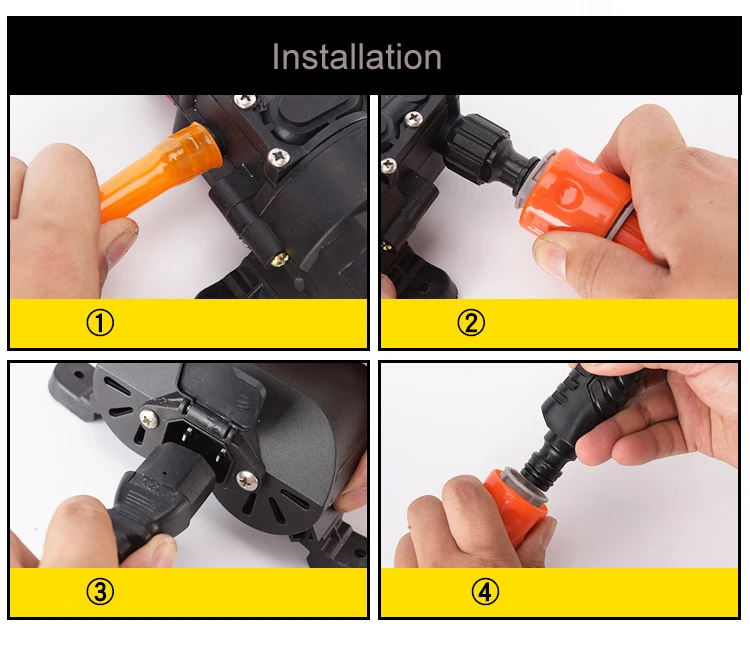 Installation

①

②

③

④