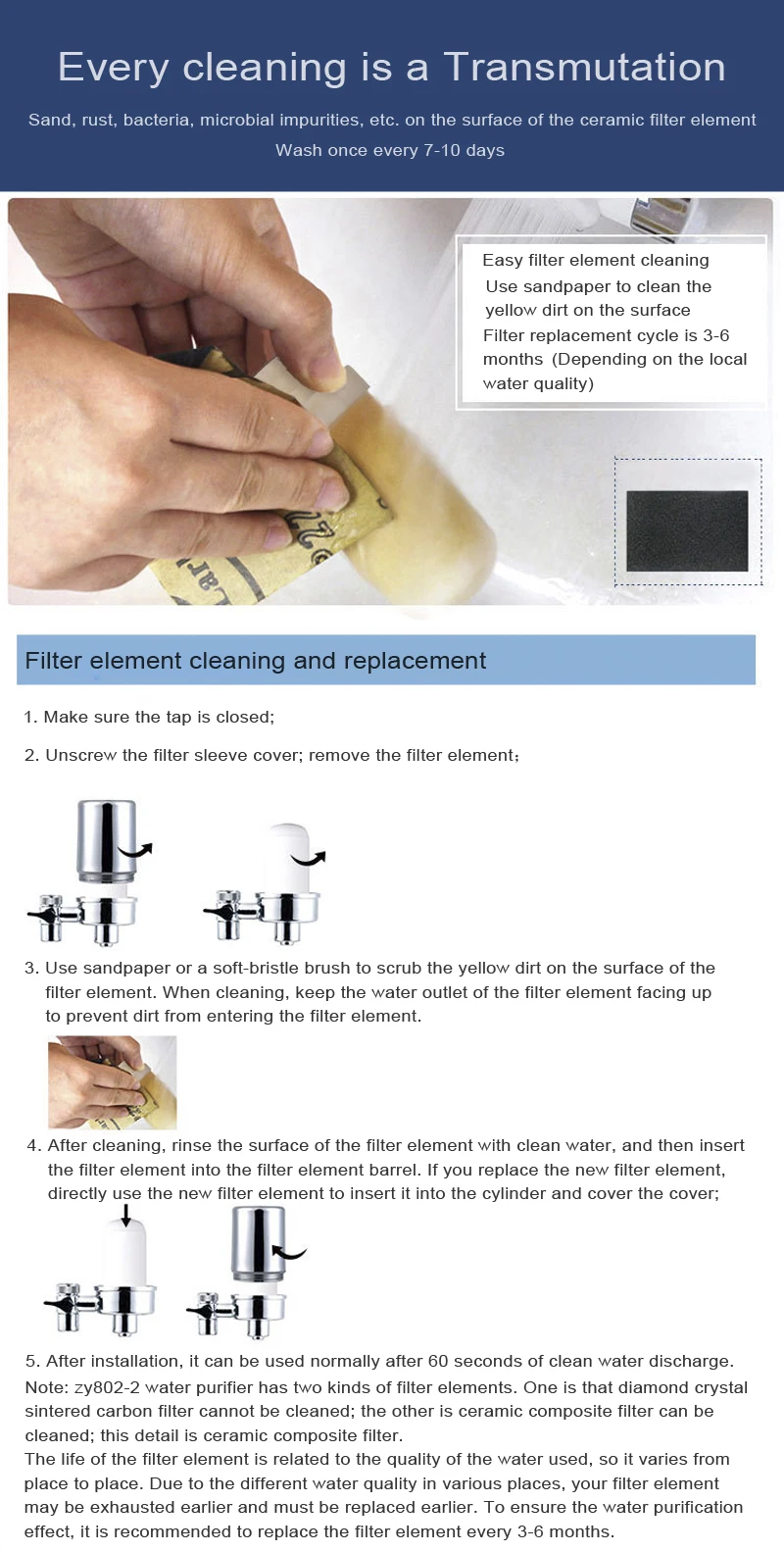 Every cleaning is a Transmutation

Sand, rust, bacteria, microbial impurities, etc. on the surface of the ceramic filter element

Wash once every 7-10 days

Easy filter element cleaning
Use sandpaper to clean the yellow dirt on the surface
Filter replacement cycle is 3-6 months (Depending on the local water quality)

Filter element cleaning and replacement

1. Make sure the tap is closed;

2. Unscrew the filter sleeve cover; remove the filter element;

3. Use sandpaper or a soft-bristle brush to scrub the yellow dirt on the surface of the filter element. When cleaning, keep the water outlet of the filter element facing up to prevent dirt from entering the filter element.

4. After cleaning, rinse the surface of the filter element with clean water, and then insert the filter element into the filter element barrel. If you replace the new filter element, directly use the new filter element to insert it into the cylinder and cover the cover;

5. After installation, it can be used normally after 60 seconds of clean water discharge.
Note: zy802-2 water purifier has two kinds of filter elements. One is that diamond crystal sintered carbon filter cannot be cleaned; the other is ceramic composite filter can be cleaned; this detail is ceramic composite filter.
The life of the filter element is related to the quality of the water used, so it varies from place to place. Due to the different water quality in various places, your filter element may be exhausted earlier and must be replaced earlier. To ensure the water purification effect, it is recommended to replace the filter element every 3-6 months.