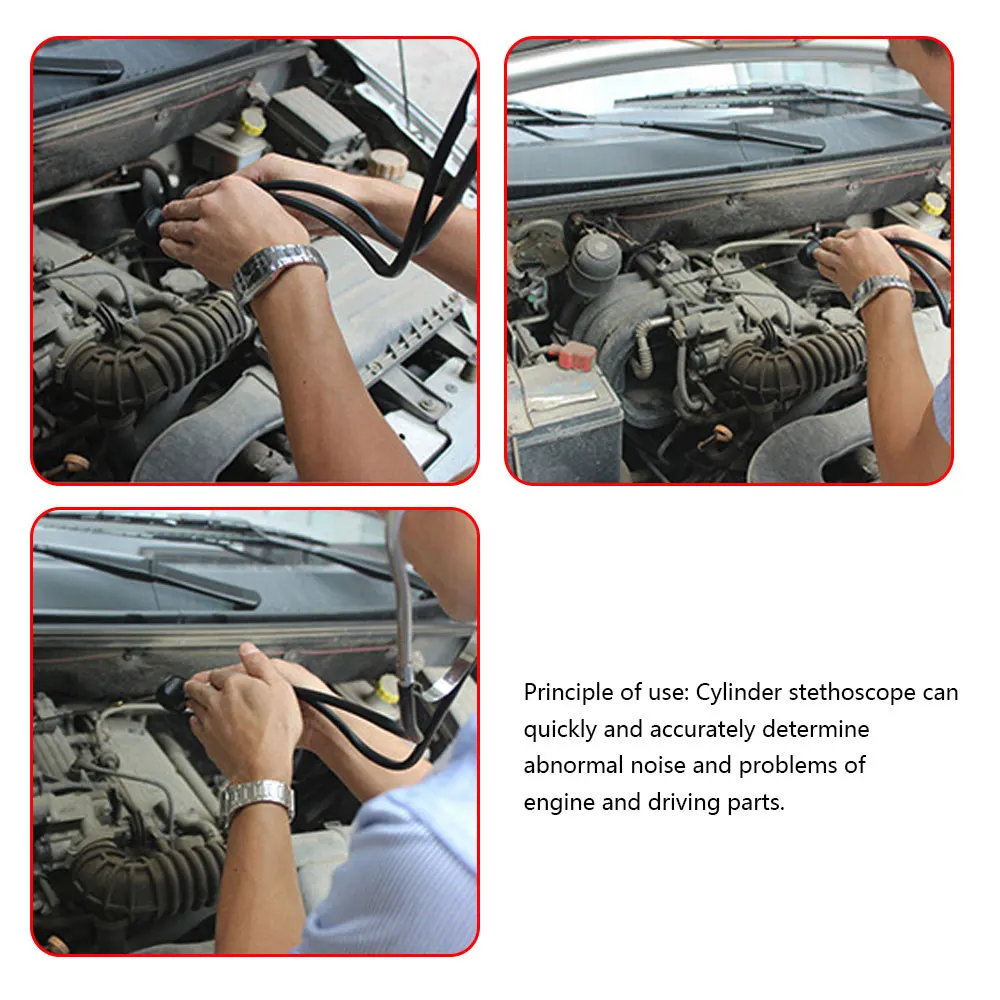 Principle of use: Cylinder stethoscope can quickly and accurately determine abnormal noise and problems of engine and driving parts.