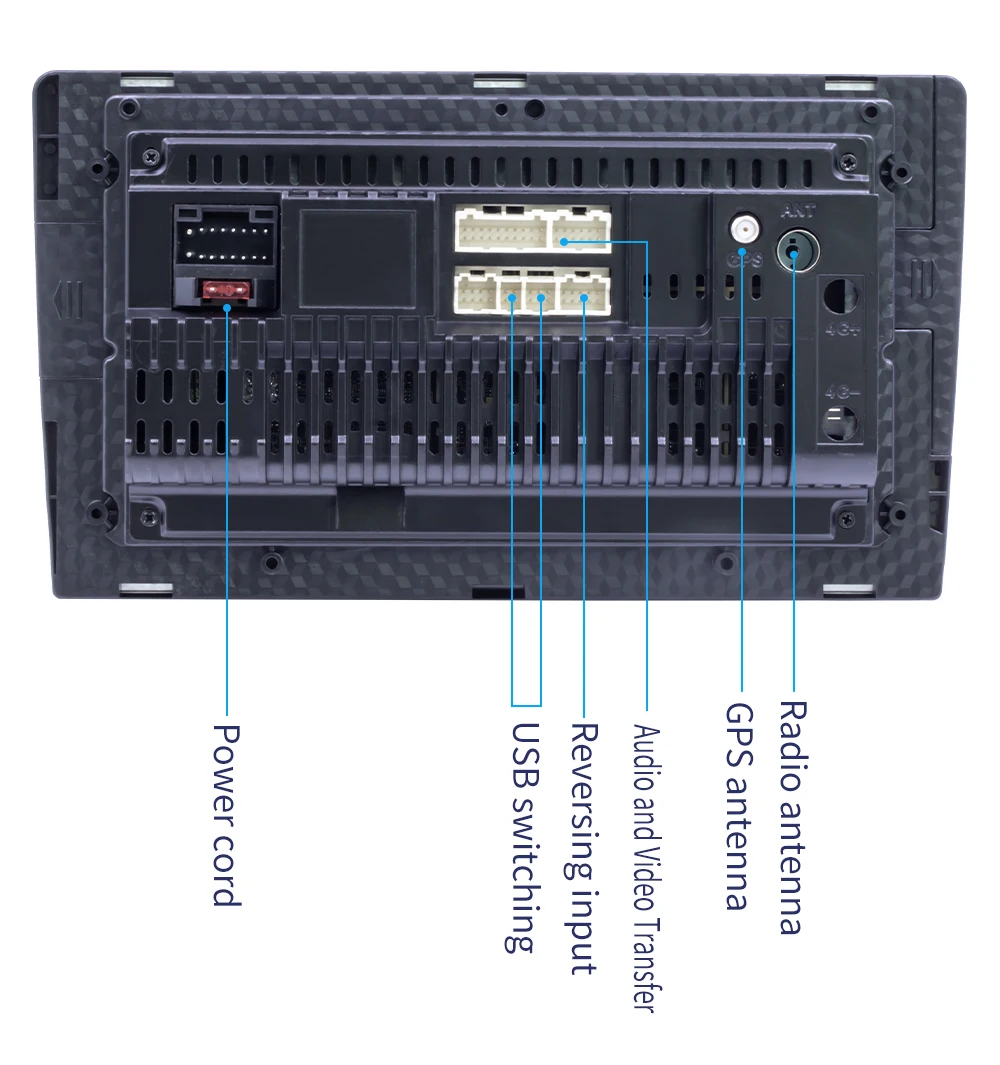 ANT
GPS
4G+
4G-

Power cord
USB switching
Reversing input
Audio and Video Transfer
GPS antenna
Radio antenna