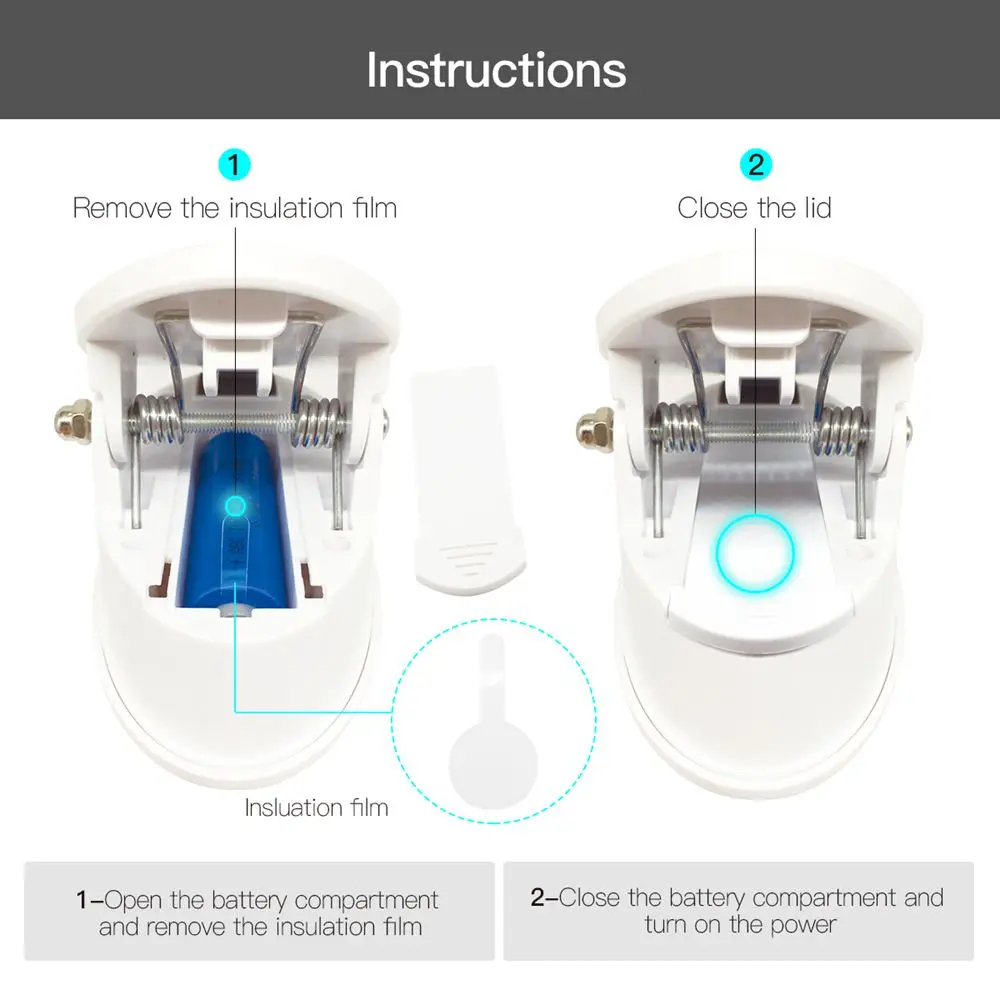 Instructions

1

Remove the insulation film

2

Close the lid

Insluation film

1–Open the battery compartment and remove the insulation film

2–Close the battery compartment and turn on the power