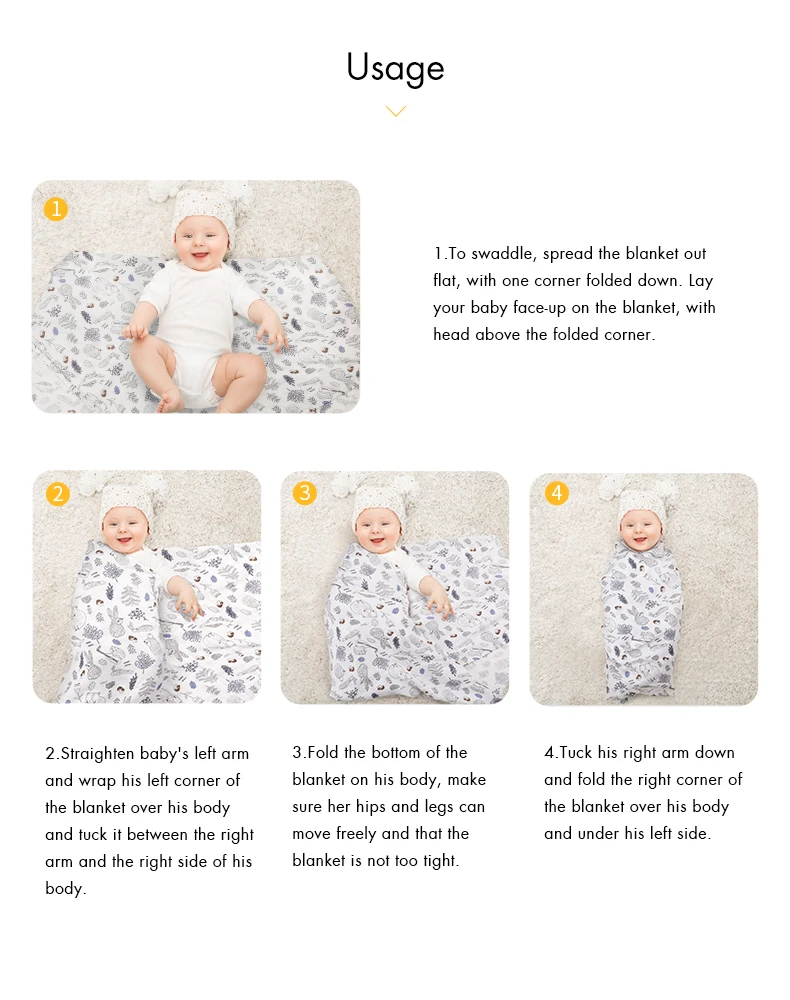 Usage

1

1.To swaddle, spread the blanket out flat, with one corner folded down. Lay your baby face-up on the blanket, with head above the folded corner.

2

3

4

2.Straighten baby's left arm and wrap his left corner of the blanket over his body and tuck it between the right arm and the right side of his body.

3.Fold the bottom of the blanket on his body, make sure her hips and legs can move freely and that the blanket is not too tight.

4.Tuck his right arm down and fold the right corner of the blanket over his body and under his left side.