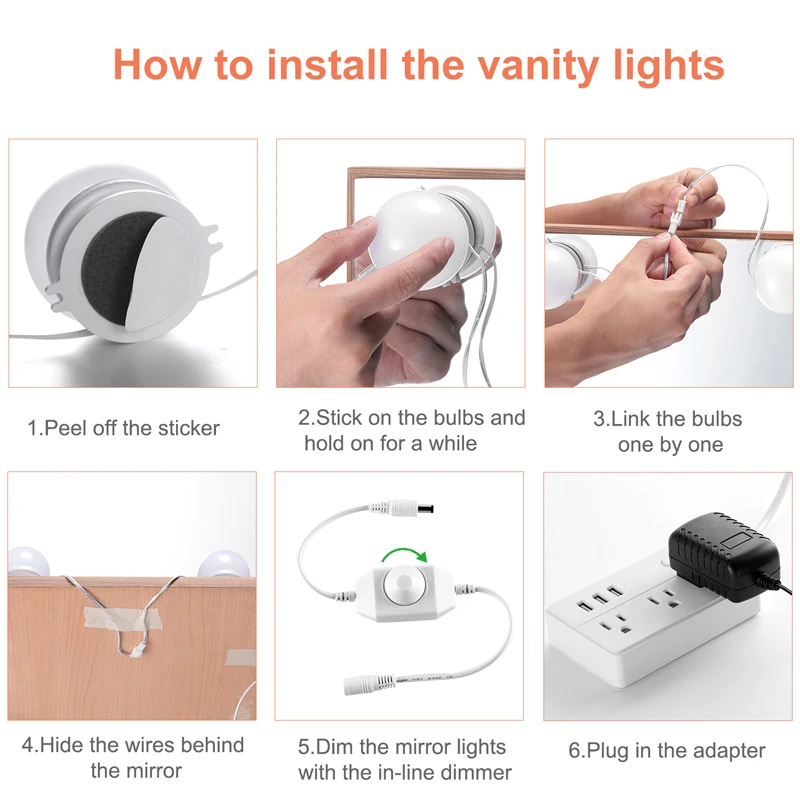 How to install the vanity lights

1.Peel off the sticker

2.Stick on the bulbs and hold on for a while

3.Link the bulbs one by one

4.Hide the wires behind the mirror

5.Dim the mirror lights with the in-line dimmer

6.Plug in the adapter