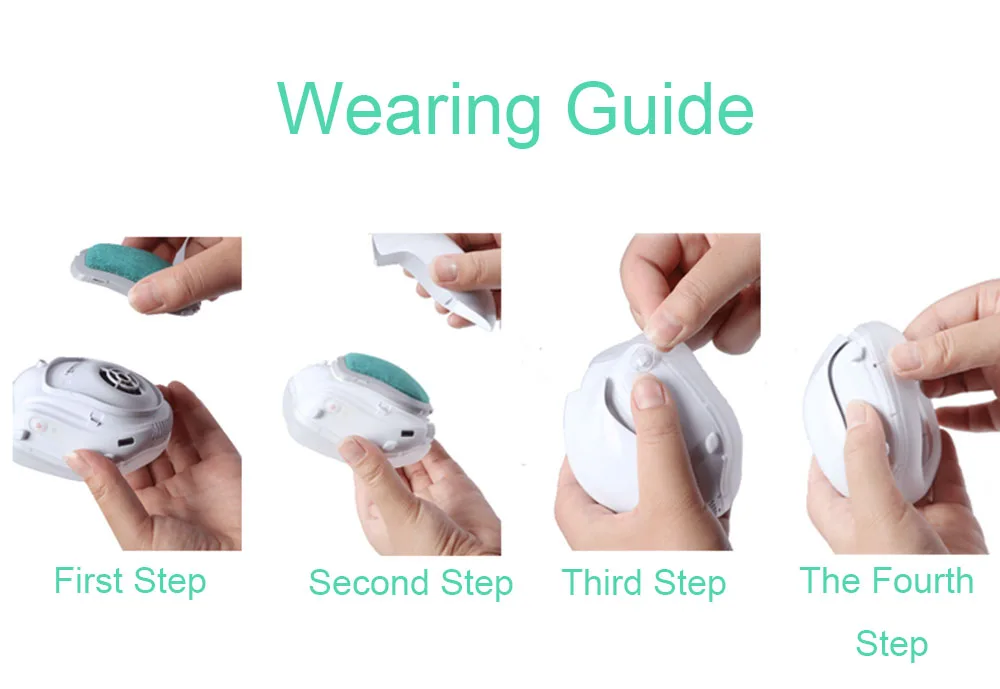 Wearing Guide

First Step

Second Step

Third Step

The Fourth Step