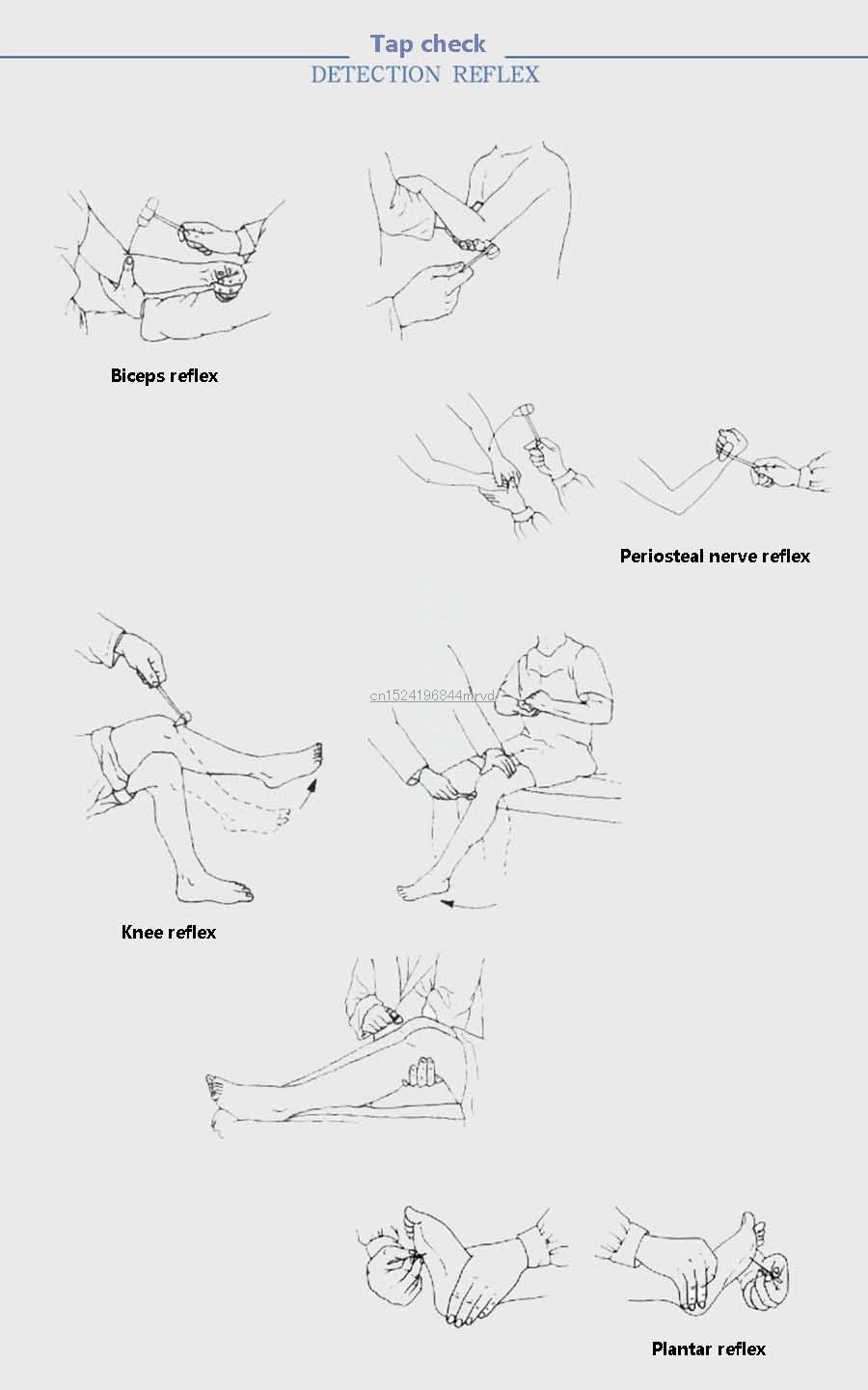 Tap check
DETECTION REFLEX

Biceps reflex

Periosteal nerve reflex

cn1524196844mrvd

Knee reflex

Plantar reflex