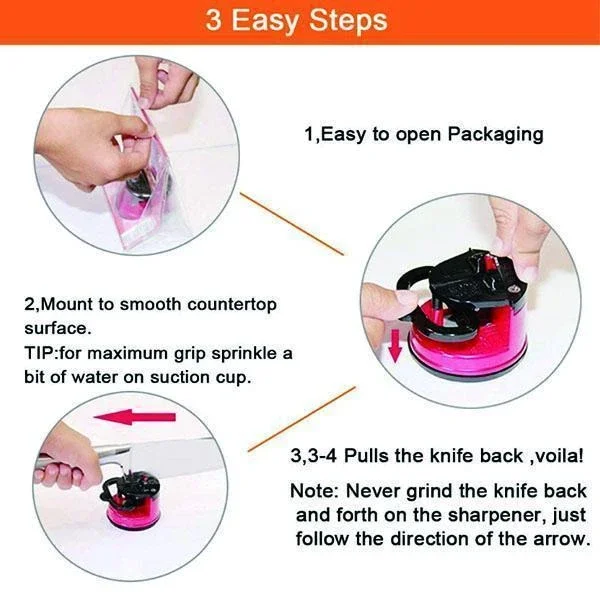 3 Easy Steps

1,Easy to open Packaging

2,Mount to smooth countertop surface.
TIP:for maximum grip sprinkle a bit of water on suction cup.

3,3-4 Pulls the knife back ,voila!

Note: Never grind the knife back and forth on the sharpener, just follow the direction of the arrow.