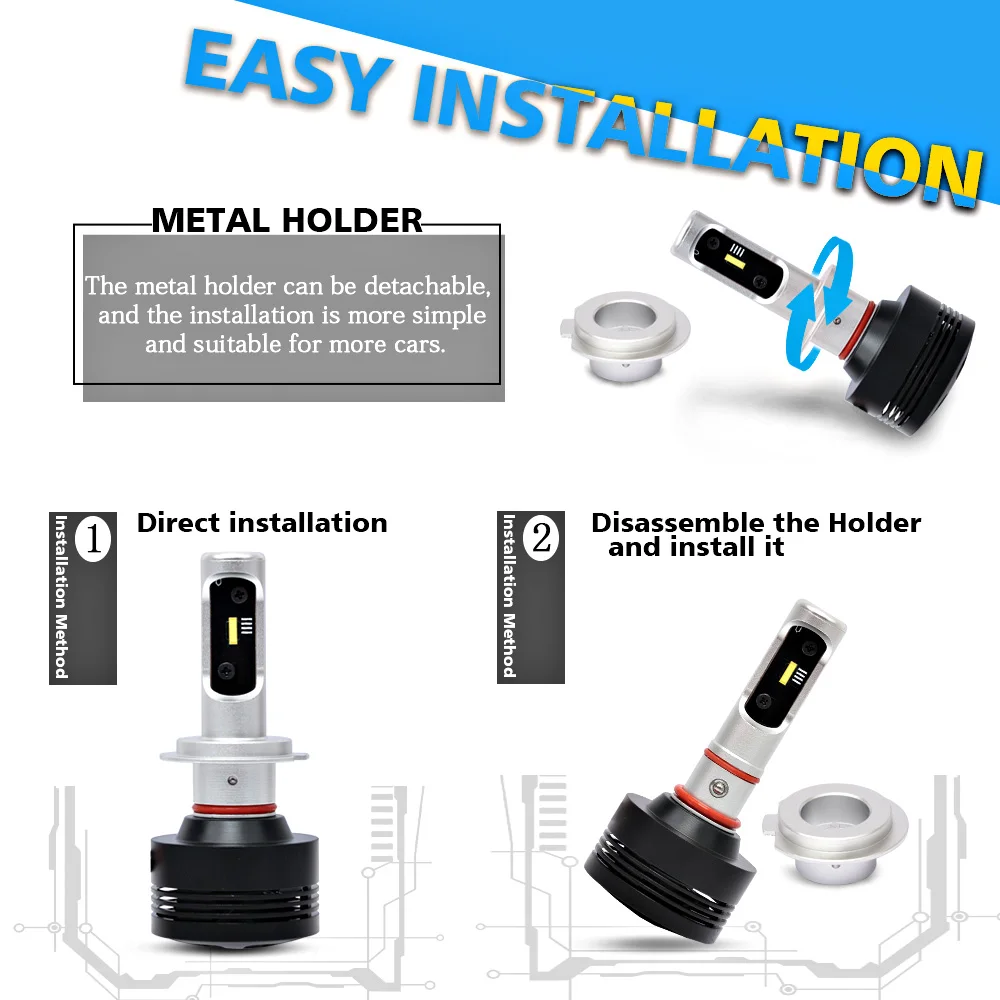 EASY INSTALLATION

METAL HOLDER

The metal holder can be detachable, and the installation is more simple and suitable for more cars.

Installation Method

1

Direct installation

Installation Method

2

Disassemble the Holder and install it