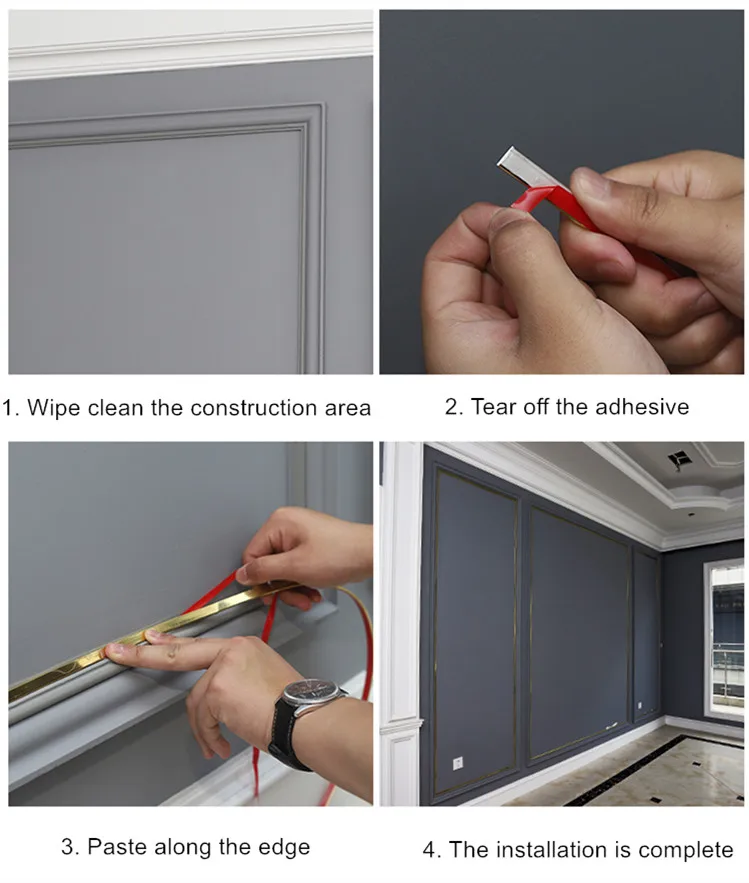 1. Wipe clean the construction area

2. Tear off the adhesive

3. Paste along the edge

4. The installation is complete