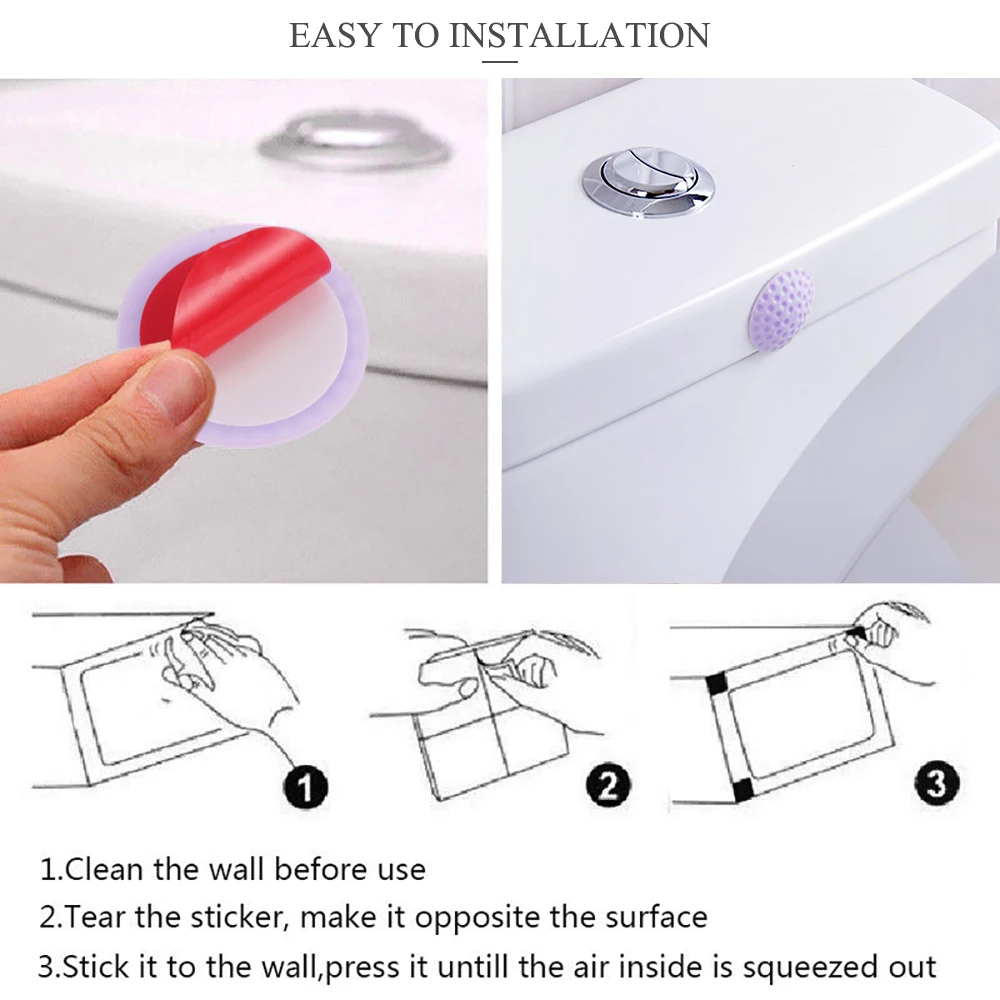 EASY TO INSTALLATION

1

2

3

1.Clean the wall before use

2.Tear the sticker, make it opposite the surface

3.Stick it to the wall,press it untill the air inside is squeezed out