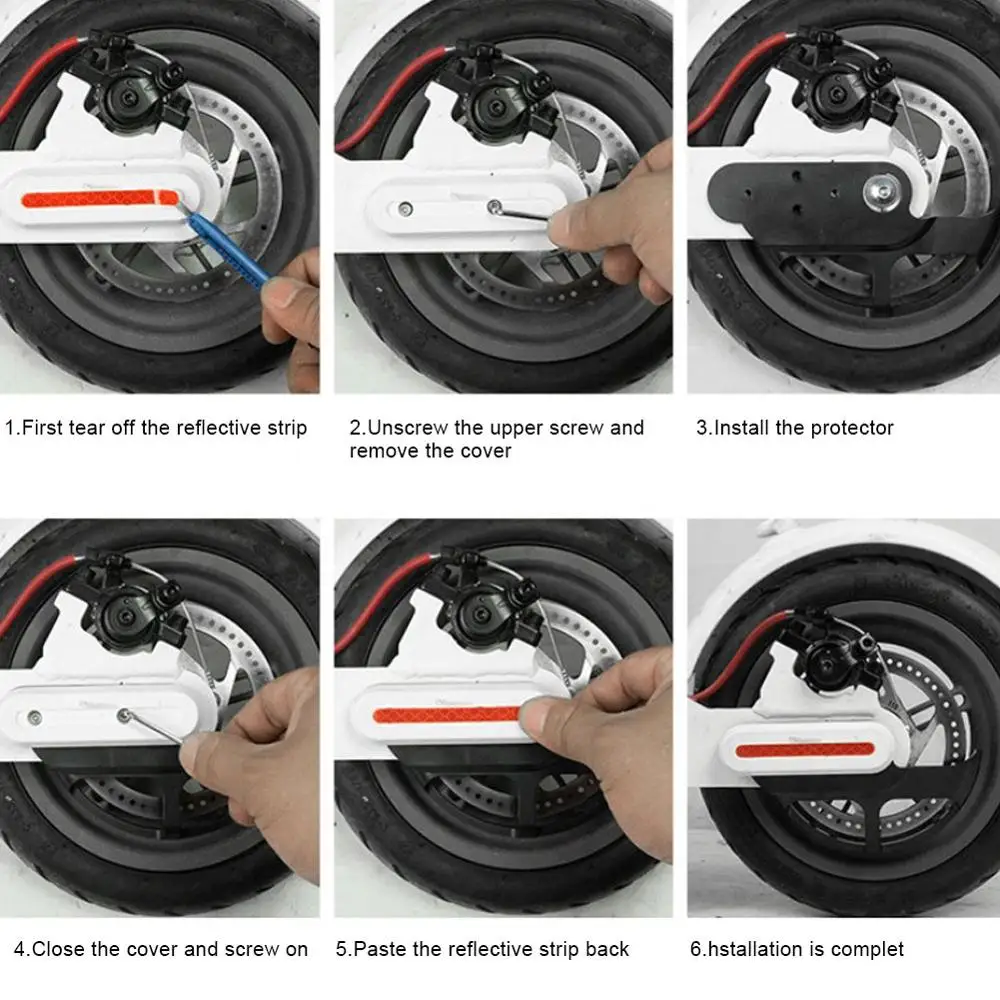 1.First tear off the reflective strip

2.Unscrew the upper screw and remove the cover

3.Install the protector

4.Close the cover and screw on

5.Paste the reflective strip back

6.hstallation is complet