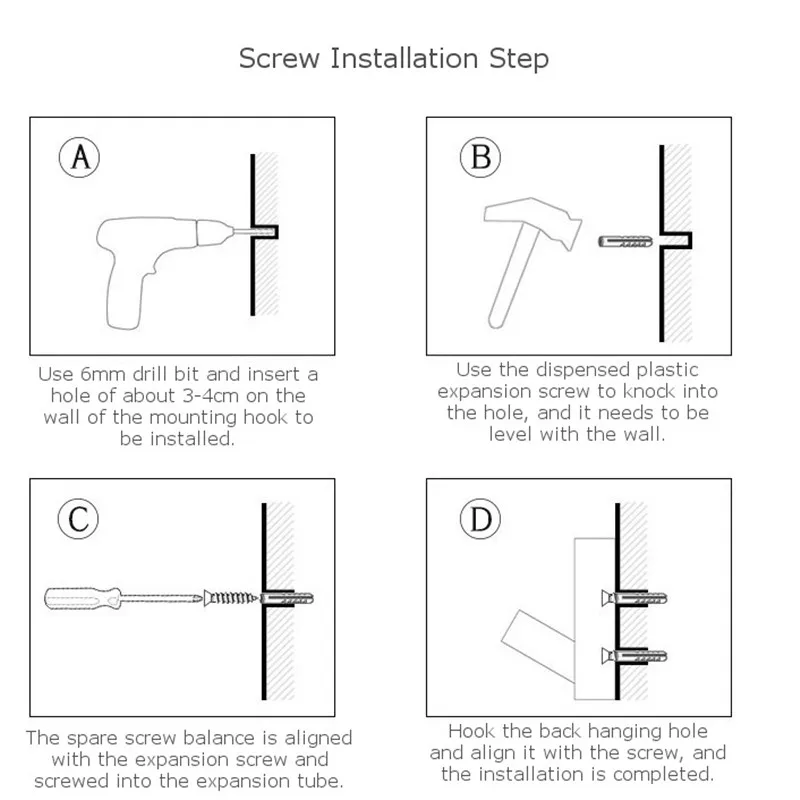 Screw Installation Step

A

Use 6mm drill bit and insert a hole of about 3-4cm on the wall of the mounting hook to be installed.

B

Use the dispensed plastic expansion screw to knock into the hole, and it needs to be level with the wall.

C

The spare screw balance is aligned with the expansion screw and screwed into the expansion tube.

D

Hook the back hanging hole and align it with the screw, and the installation is completed.