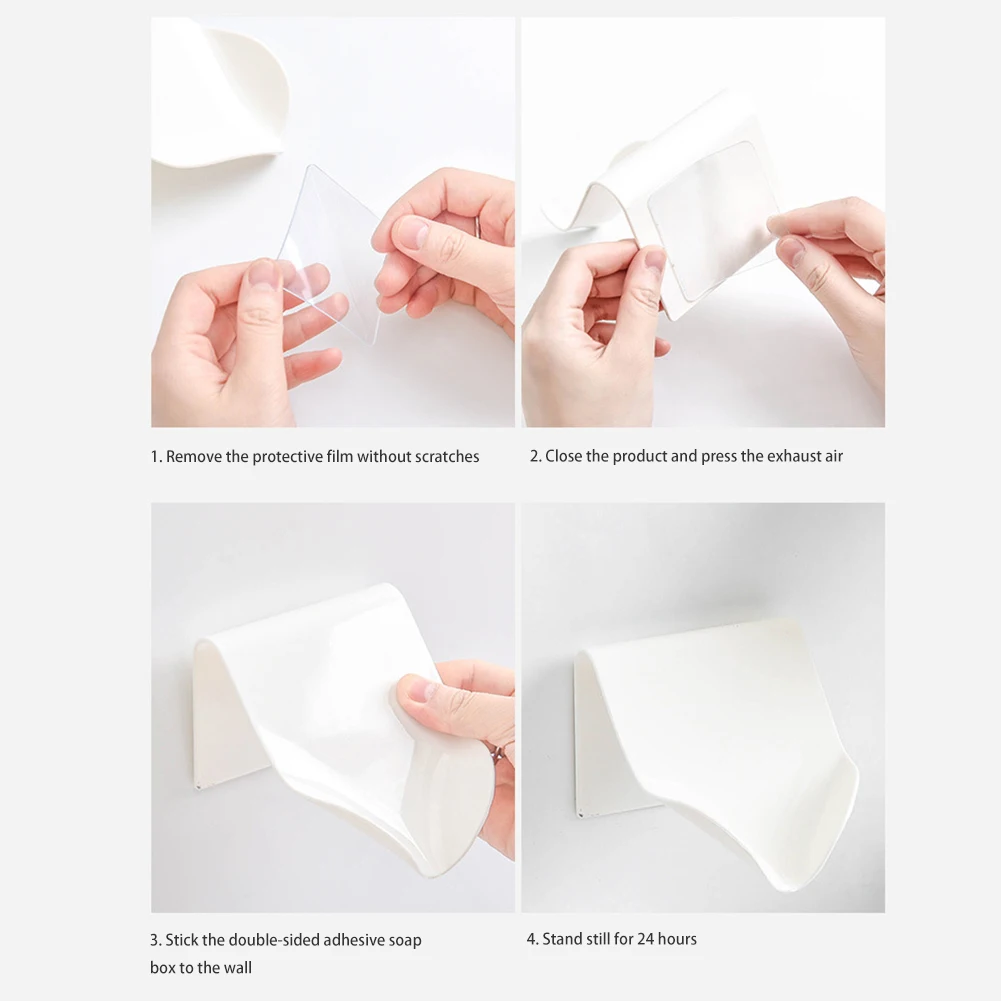 1. Remove the protective film without scratches

2. Close the product and press the exhaust air

3. Stick the double-sided adhesive soap box to the wall

4. Stand still for 24 hours