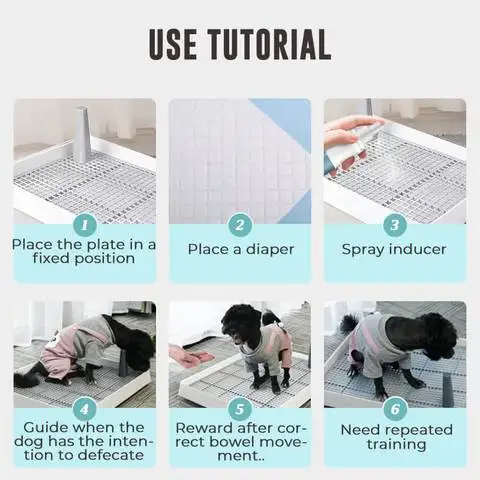 USE TUTORIAL

1
Place the plate in a fixed position

2
Place a diaper

3
Spray inducer

4
Guide when the dog has the intention to defecate

5
Reward after correct bowel movement..

6
Need repeated training