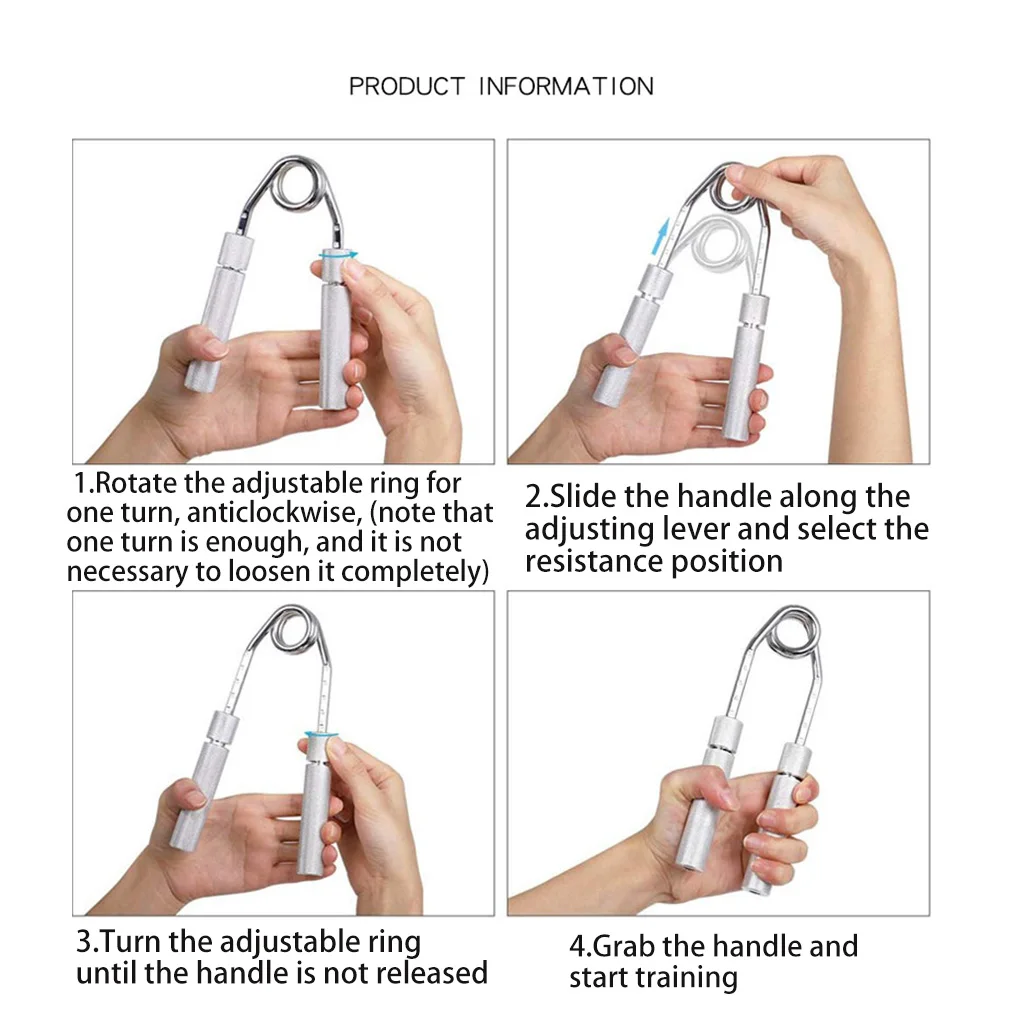 PRODUCT INFORMATION

1.Rotate the adjustable ring for one turn, anticlockwise, (note that one turn is enough, and it is not necessary to loosen it completely)

2.Slide the handle along the adjusting lever and select the resistance position

3.Turn the adjustable ring until the handle is not released

4.Grab the handle and start training