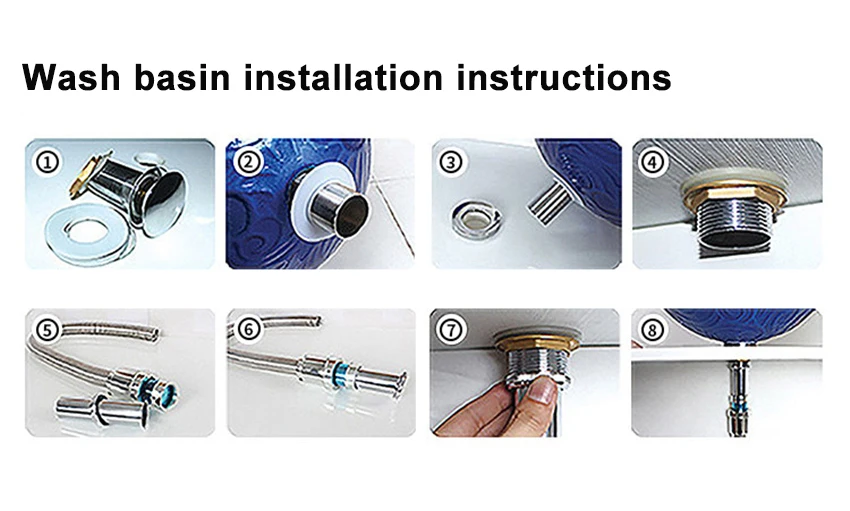 Wash basin installation instructions

①

②

③

④

⑤

⑥

⑦

⑧