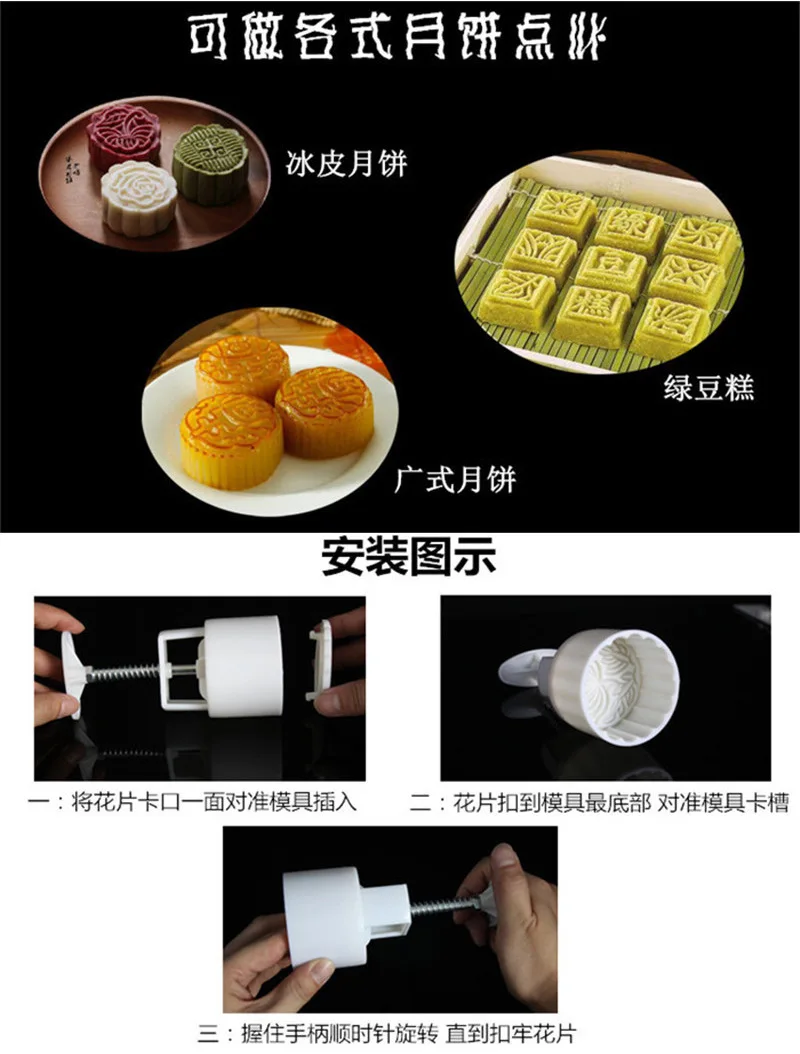 可做各式月饼点心

冰皮月饼

绿豆糕

广式月饼

安装图示

一：将花片卡口一面对准模具插入

二：花片扣到模具最底部 对准模具卡槽

三：握住手柄顺时针旋转 直到扣牢花片