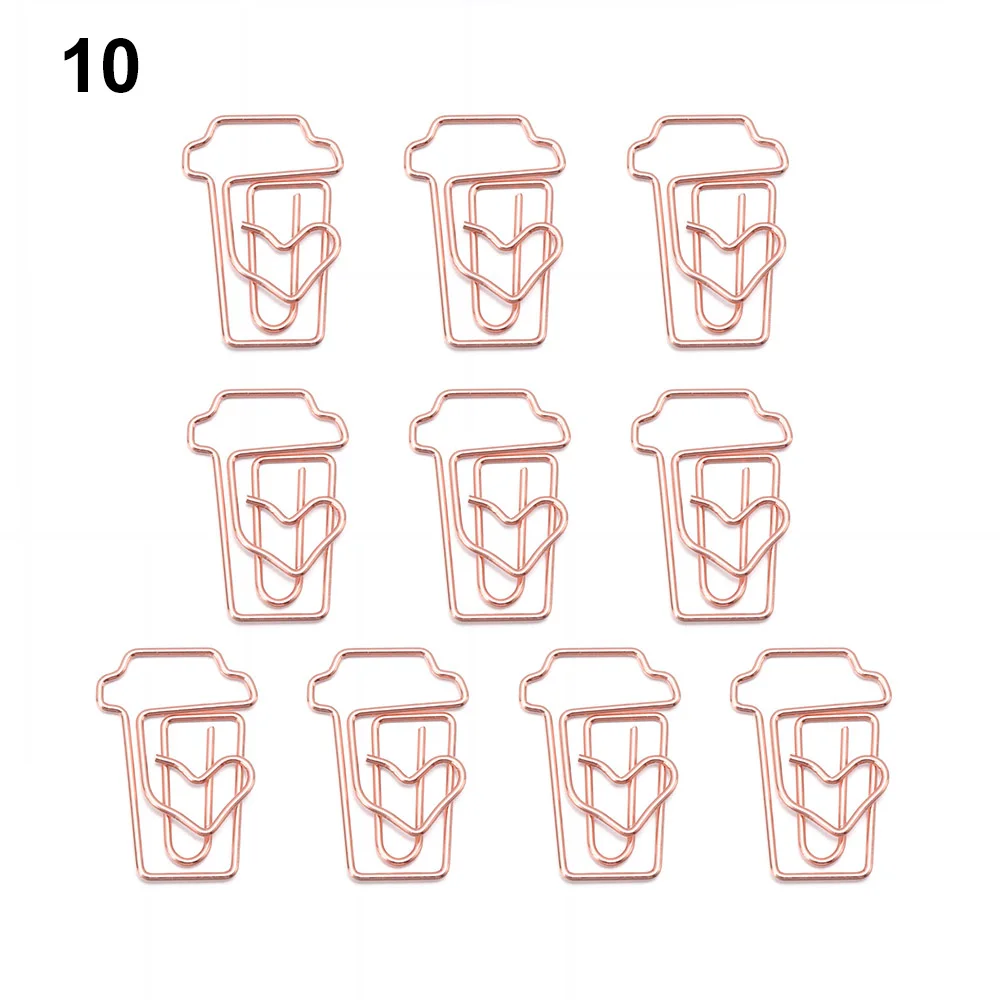 10