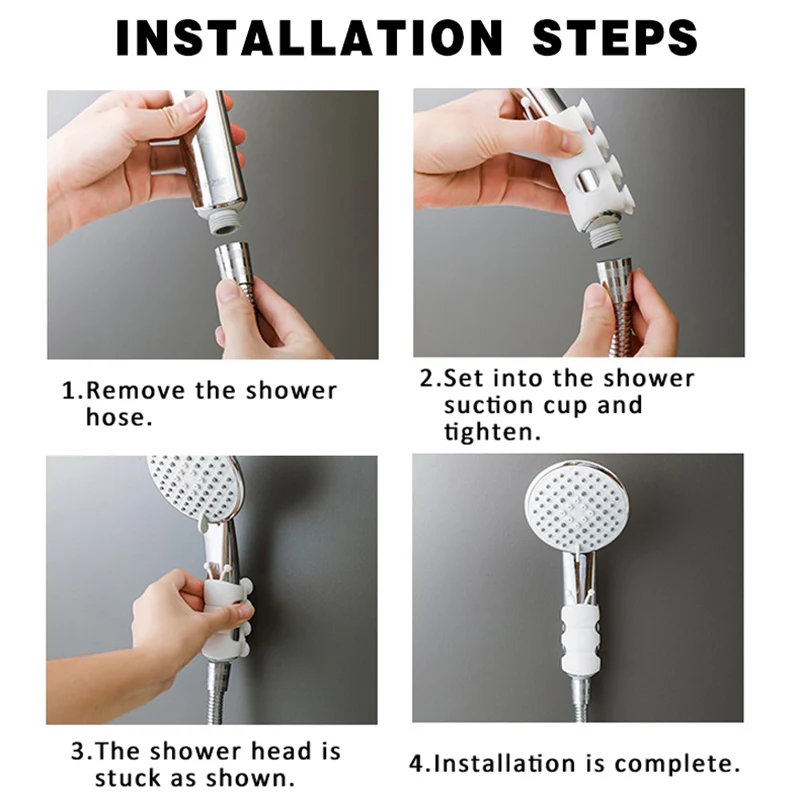 INSTALLATION STEPS

1.Remove the shower hose.

2.Set into the shower suction cup and tighten.

3.The shower head is stuck as shown.

4.Installation is complete.