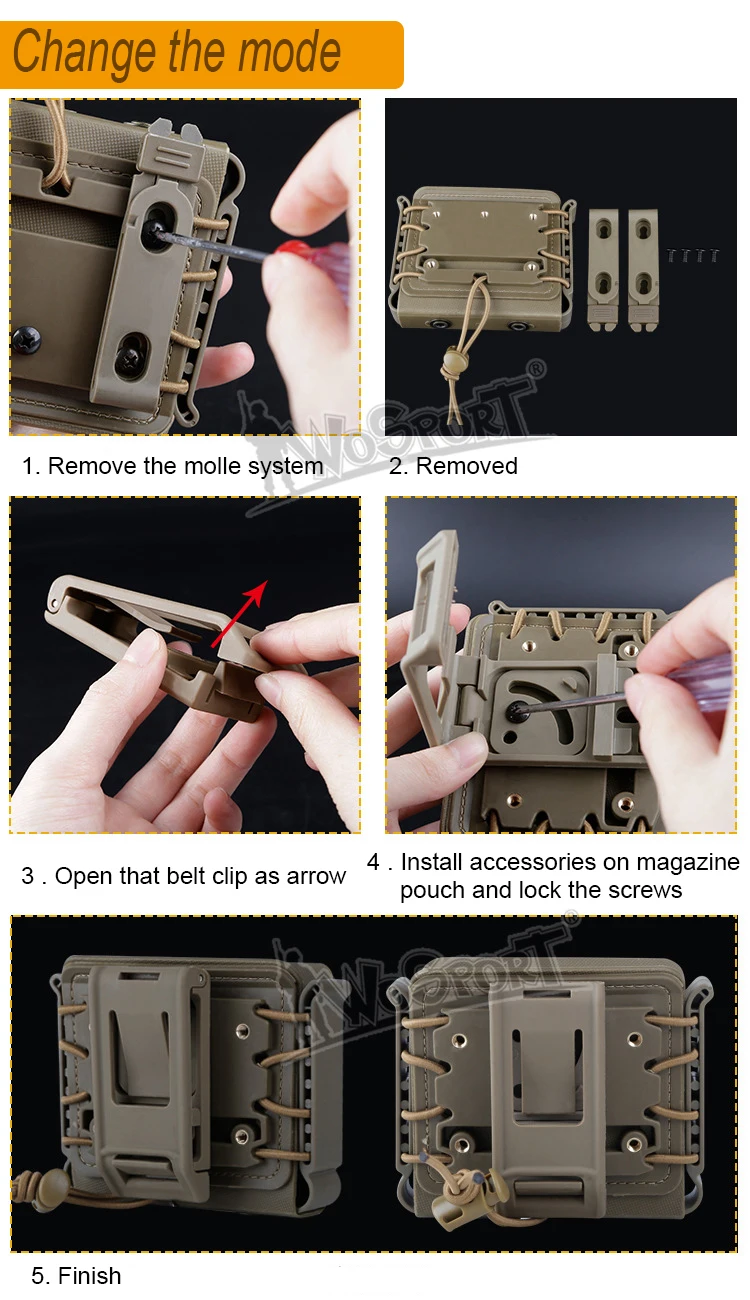 Change the mode

WoSPORT®

1. Remove the molle system

2. Removed

3 . Open that belt clip as arrow

4 . Install accessories on magazine pouch and lock the screws

WoSPORT®

5. Finish