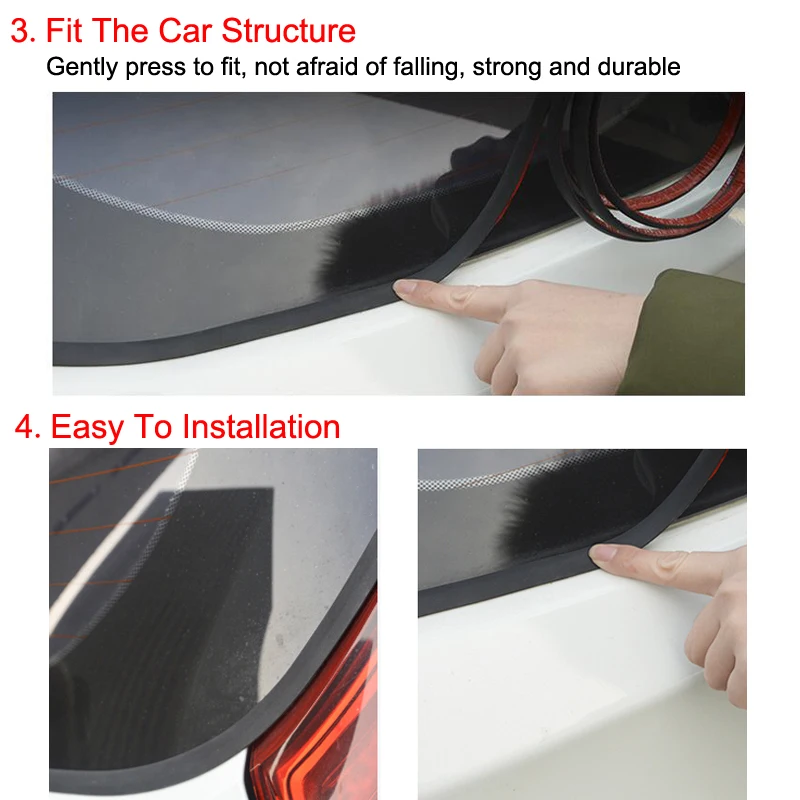 3. Fit The Car Structure

Gently press to fit, not afraid of falling, strong and durable

4. Easy To Installation