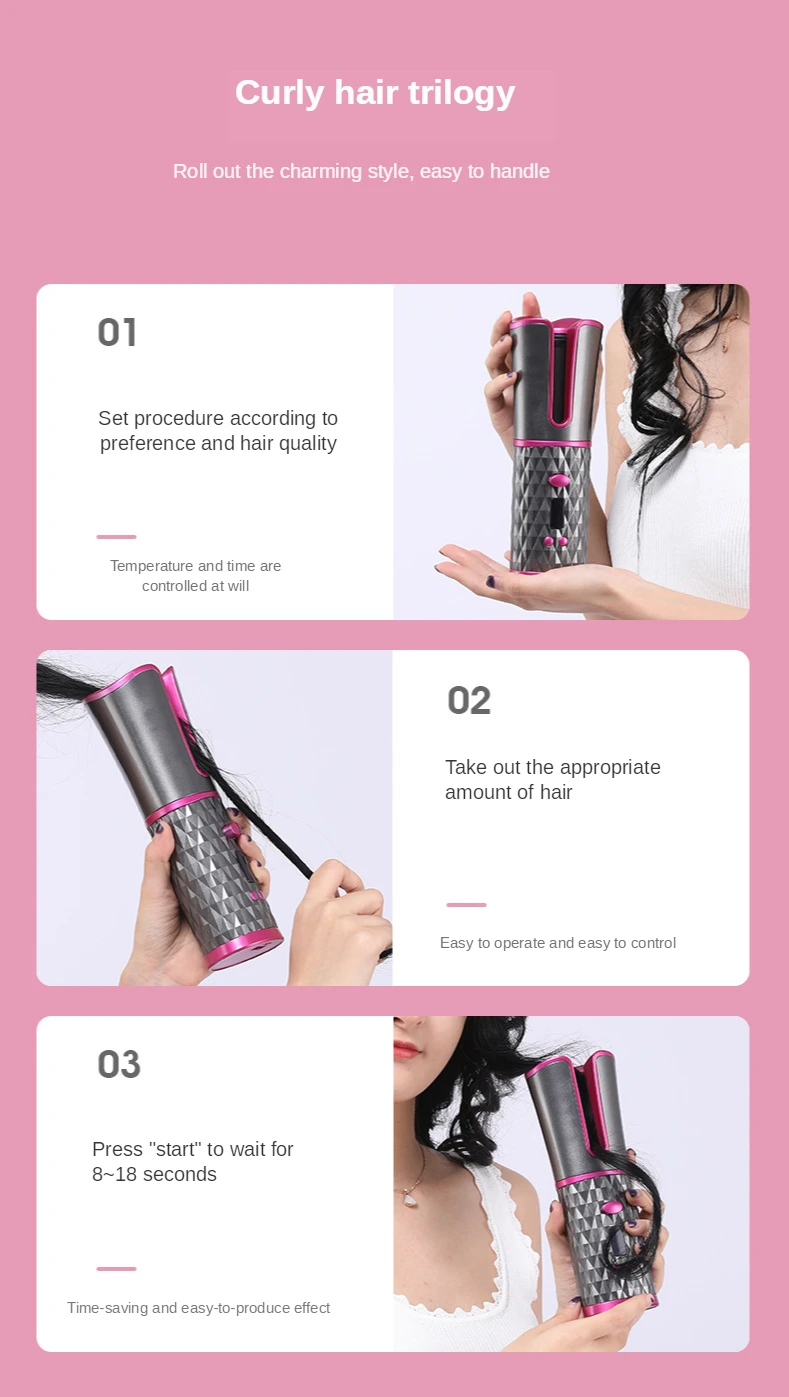 Curly hair trilogy

Roll out the charming style, easy to handle

01

Set procedure according to preference and hair quality

Temperature and time are controlled at will

02

Take out the appropriate amount of hair

Easy to operate and easy to control

03

Press "start" to wait for 8~18 seconds

Time-saving and easy-to-produce effect