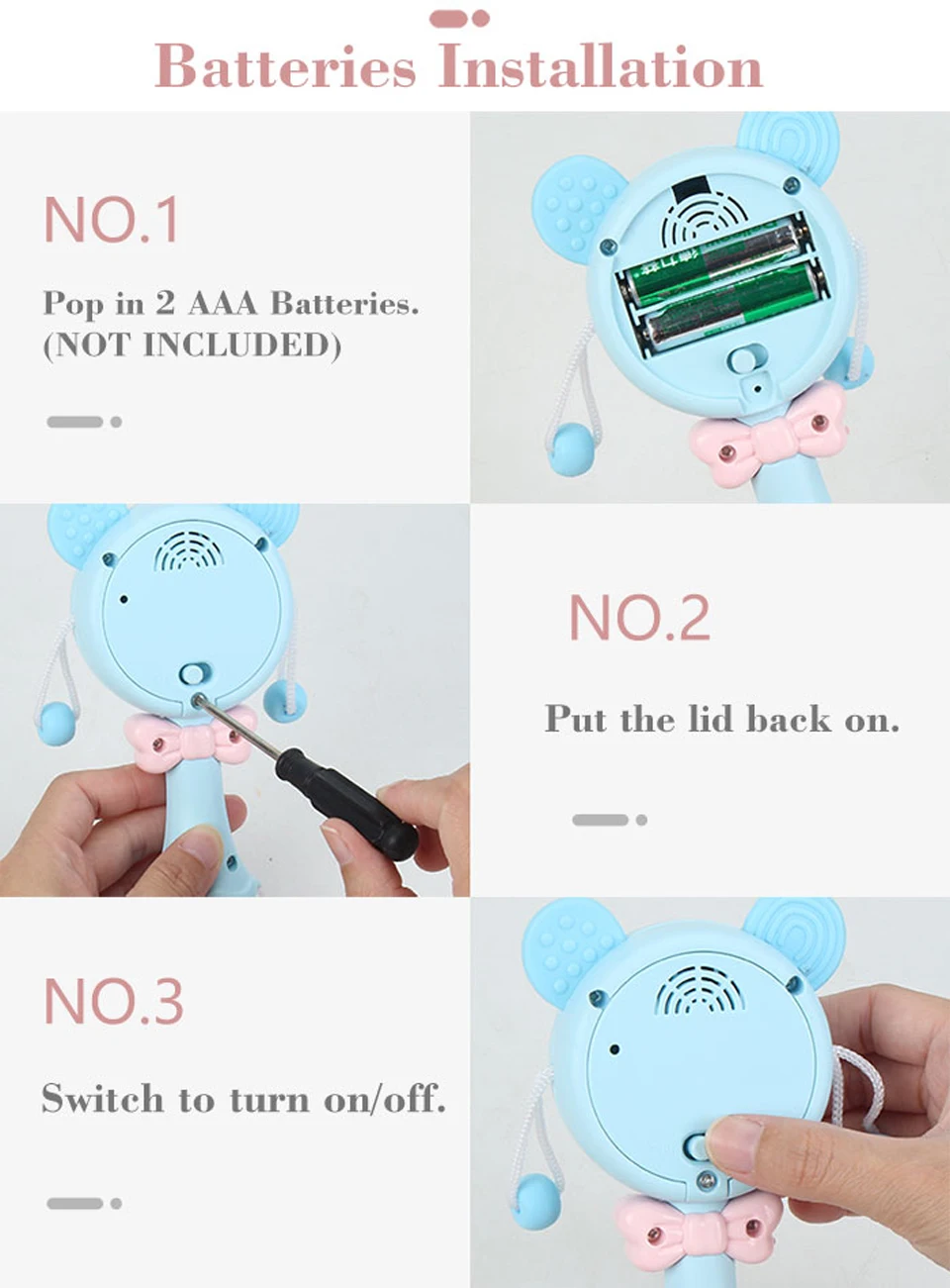 Batteries Installation

NO.1

Pop in 2 AAA Batteries. (NOT INCLUDED)

NO.2

Put the lid back on.

NO.3

Switch to turn on/off.