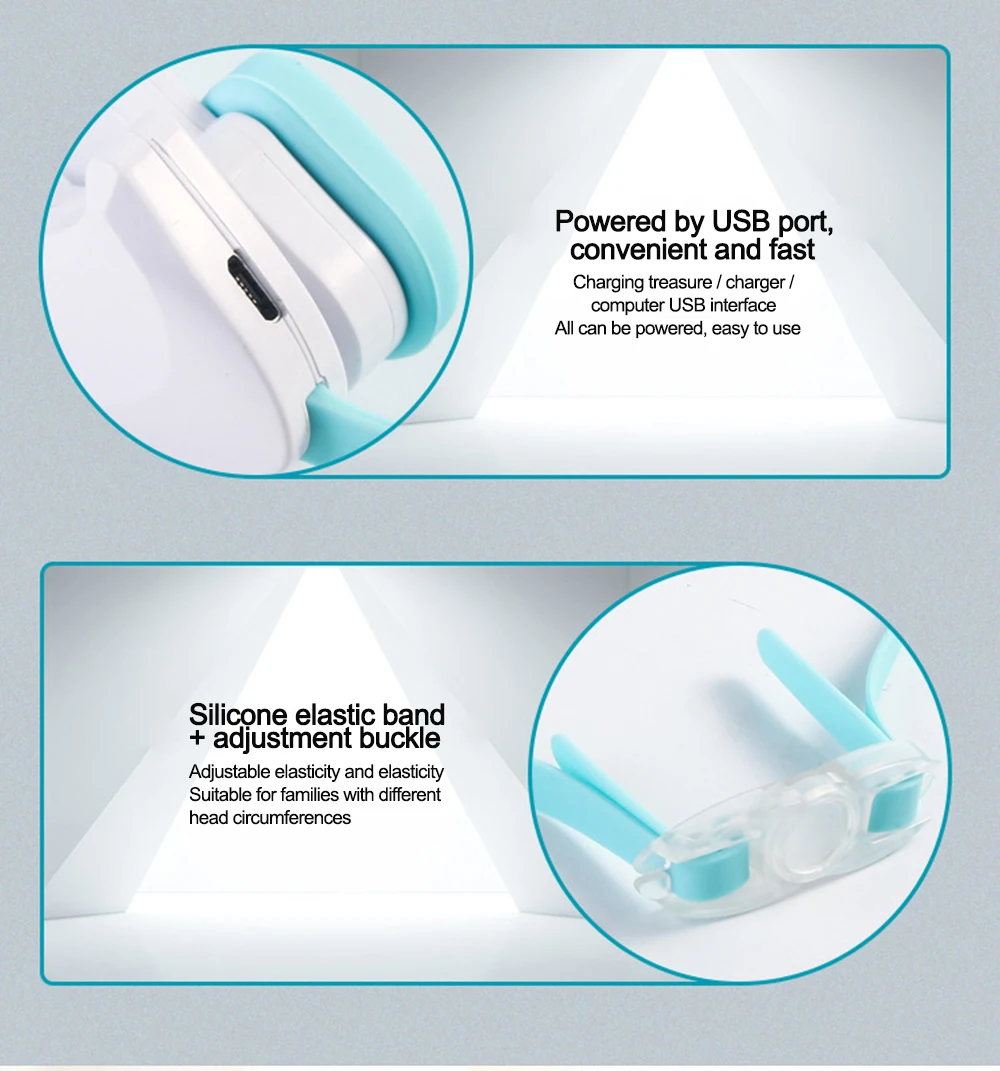 Powered by USB port, convenient and fast

Charging treasure / charger / computer USB interface
All can be powered, easy to use

Silicone elastic band + adjustment buckle

Adjustable elasticity and elasticity
Suitable for families with different head circumferences