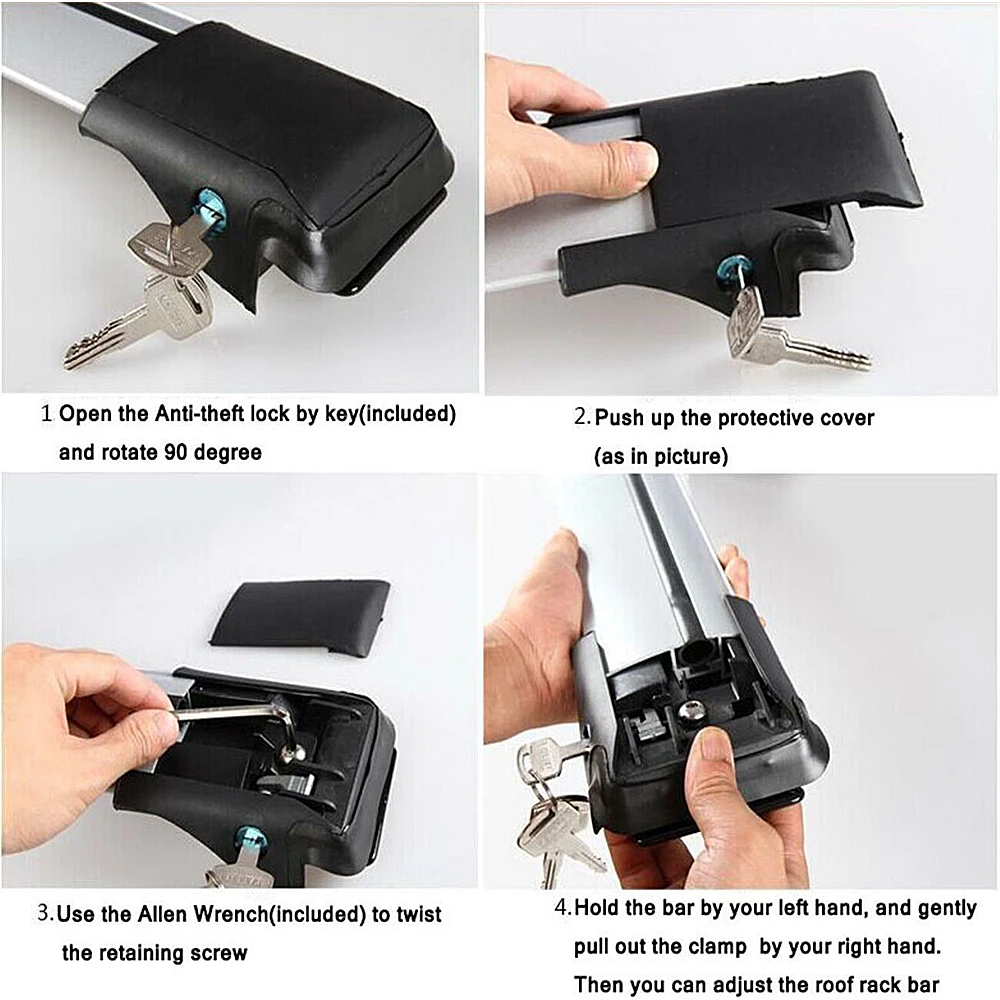 1 Open the Anti-theft lock by key(included) and rotate 90 degree

2. Push up the protective cover (as in picture)

3. Use the Allen Wrench(included) to twist the retaining screw

4. Hold the bar by your left hand, and gently pull out the clamp by your right hand. Then you can adjust the roof rack bar