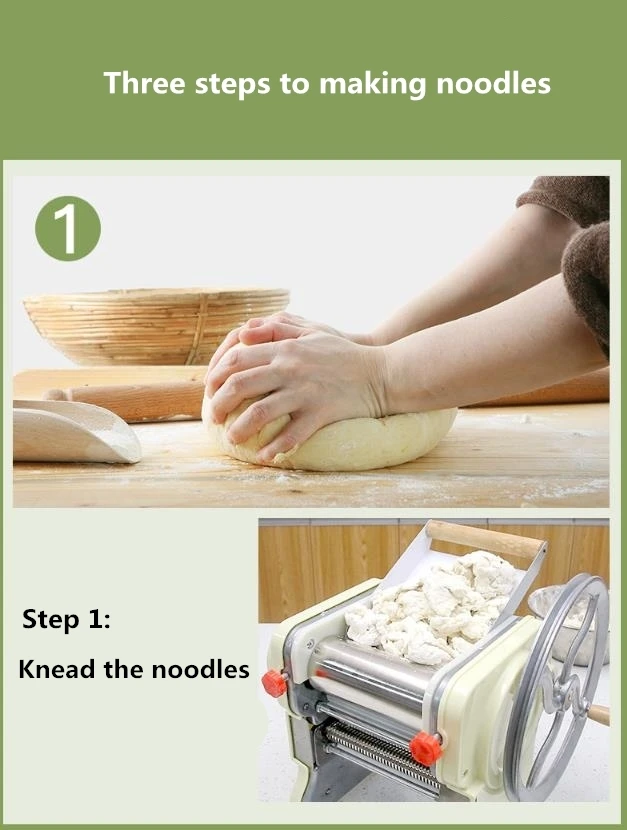 Three steps to making noodles

1

Step 1:

Knead the noodles