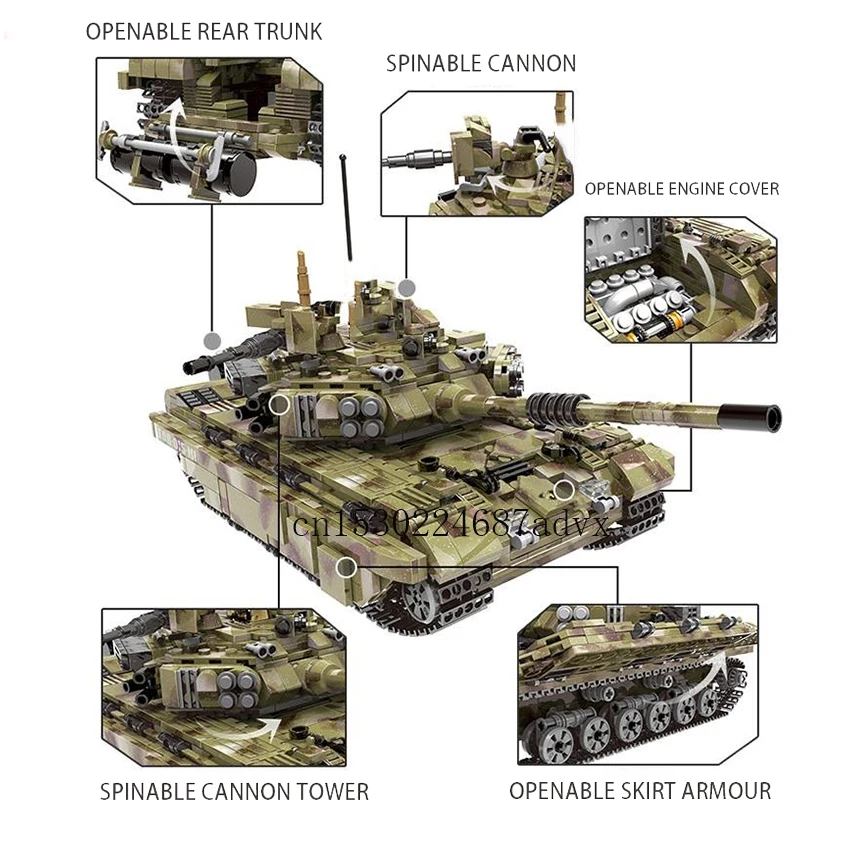 OPENABLE REAR TRUNK

SPINABLE CANNON

OPENABLE ENGINE COVER

cn1530224687advx

SPINABLE CANNON TOWER

OPENABLE SKIRT ARMOUR