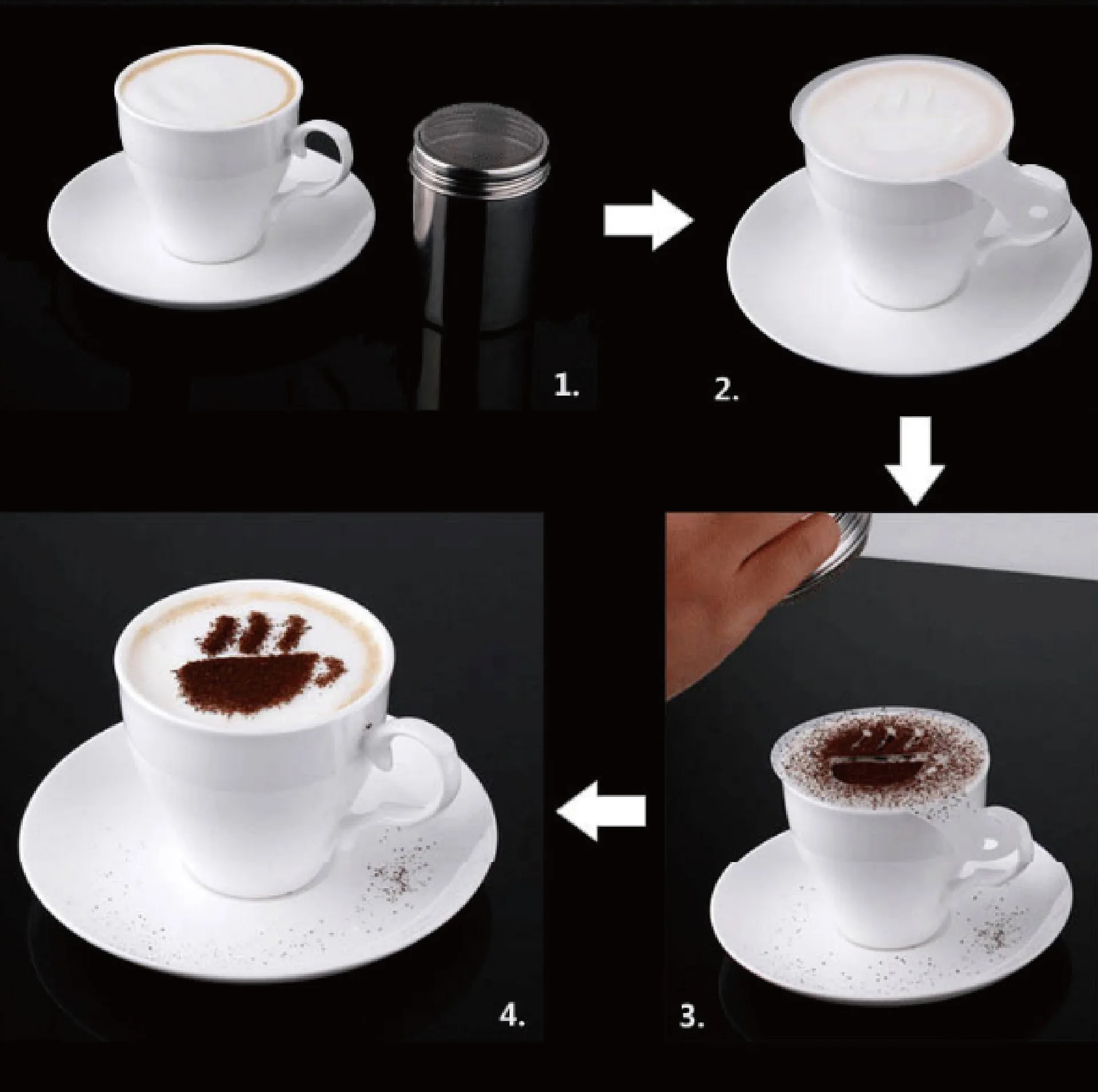 1.

2.

4.

3.