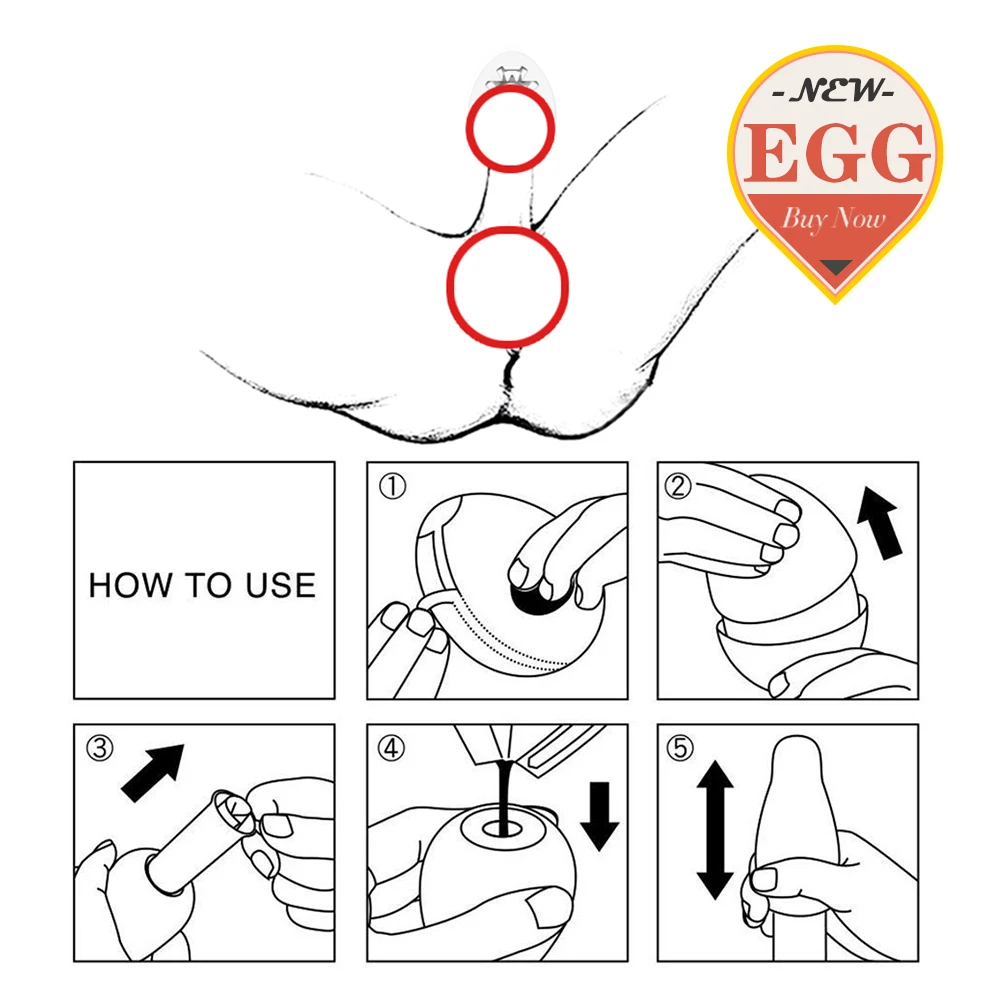 -NEW-
EGG
Buy Now

HOW TO USE

①

②

③

④

⑤