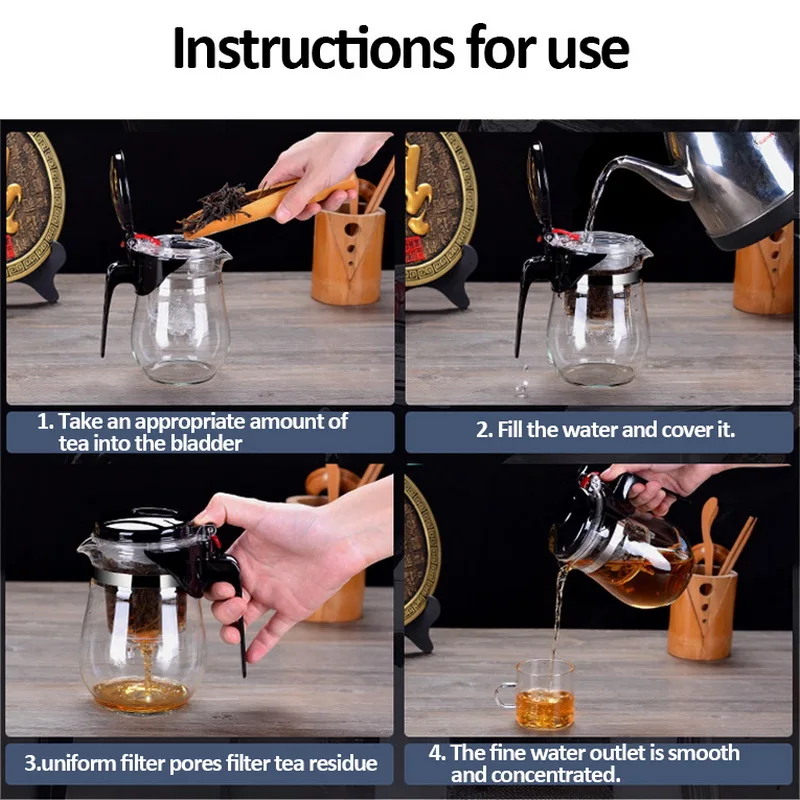 Instructions for use

1. Take an appropriate amount of tea into the bladder

2. Fill the water and cover it.

3.uniform filter pores filter tea residue

4. The fine water outlet is smooth and concentrated.