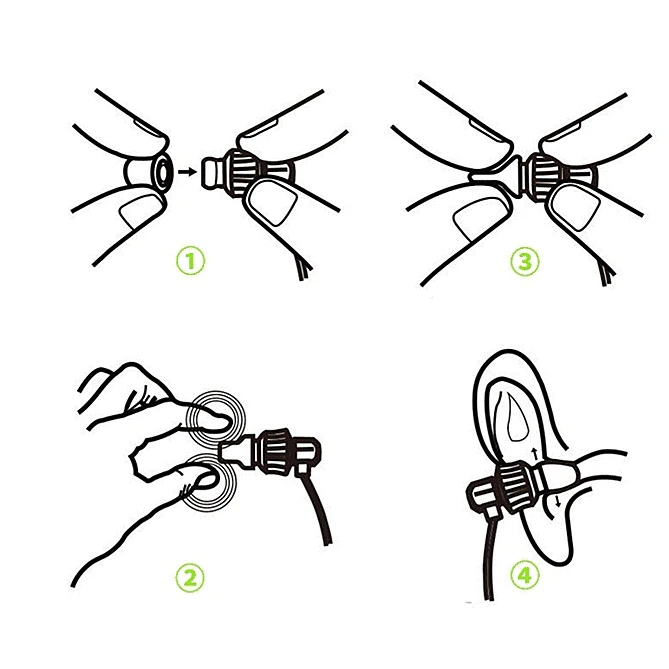 1

3

2

4