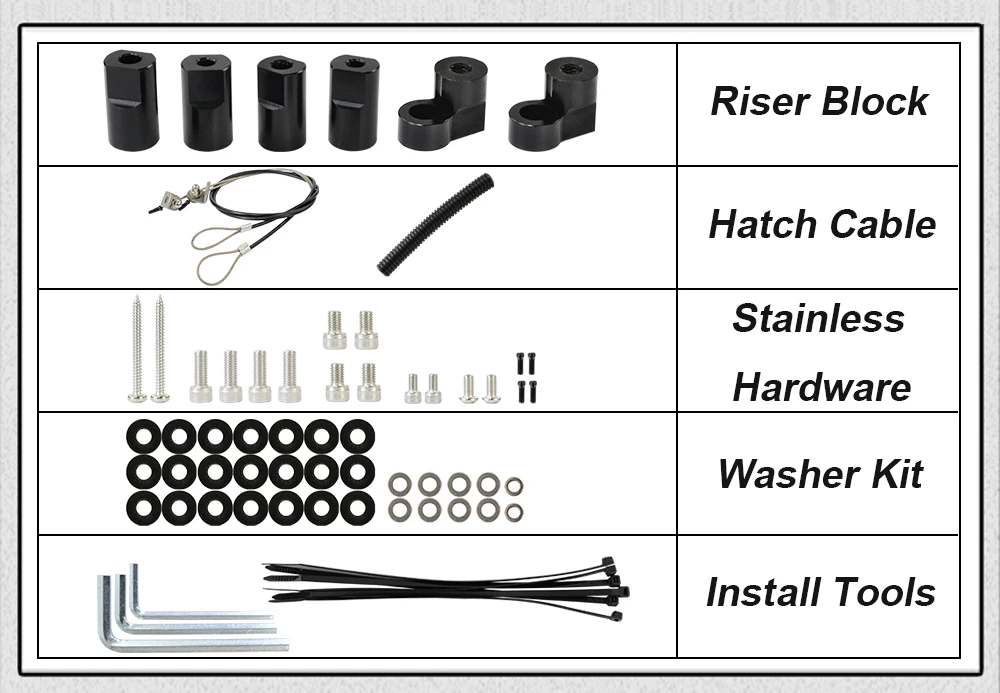 Riser Block

Hatch Cable

Stainless Hardware

Washer Kit

Install Tools