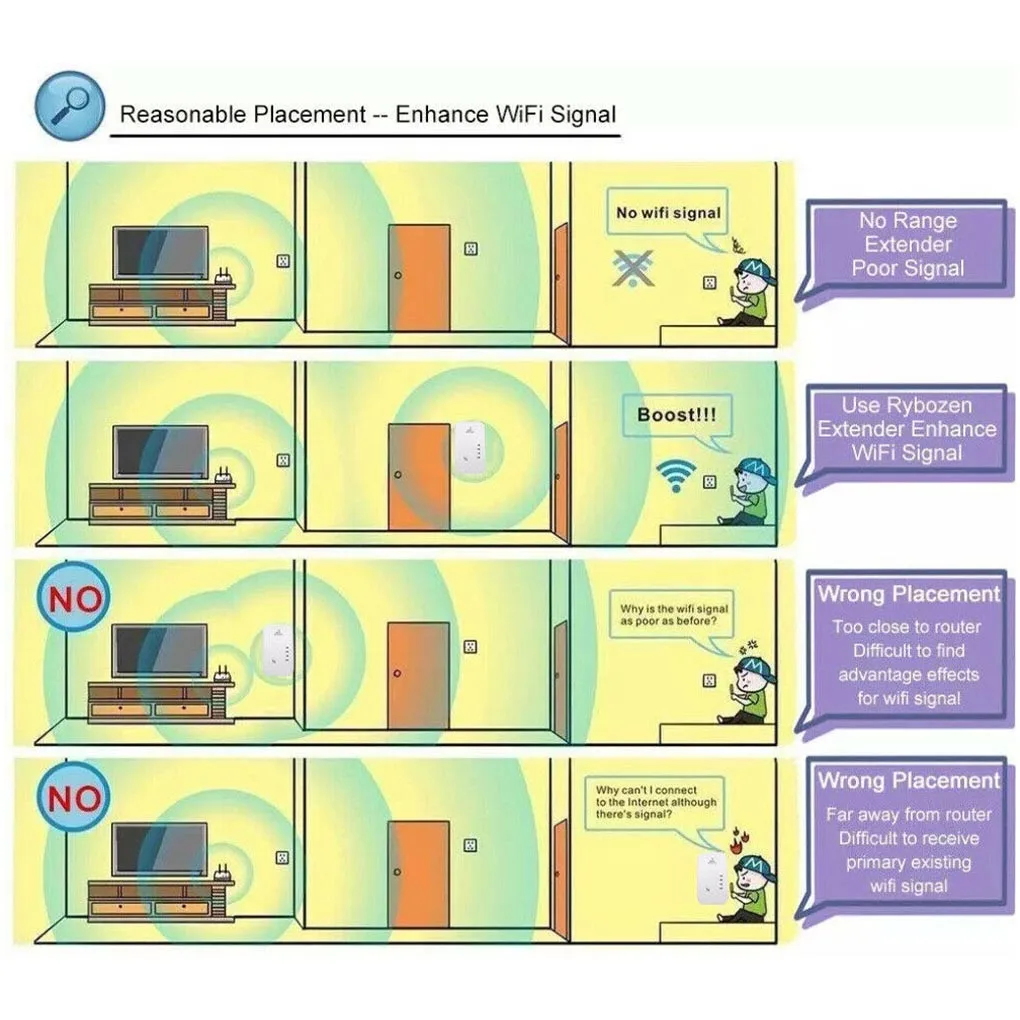 Reasonable Placement -- Enhance WiFi Signal

No wifi signal

No Range Extender Poor Signal

Boost!!!

Use Rybozen Extender Enhance WiFi Signal

NO

Why is the wifi signal as poor as before?

Wrong Placement

Too close to router Difficult to find advantage effects for wifi signal

NO

Why can't I connect to the Internet although there's signal?

Wrong Placement

Far away from router Difficult to receive primary existing wifi signal