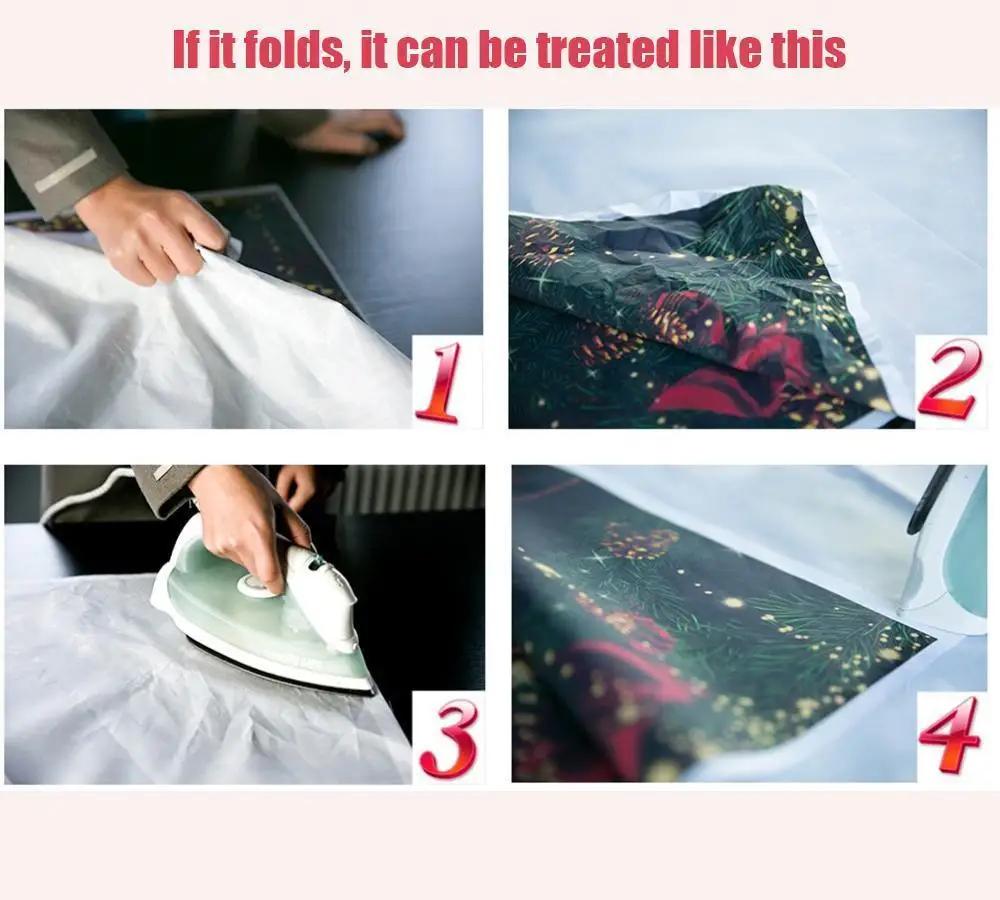 If it folds, it can be treated like this

1

2

3

4