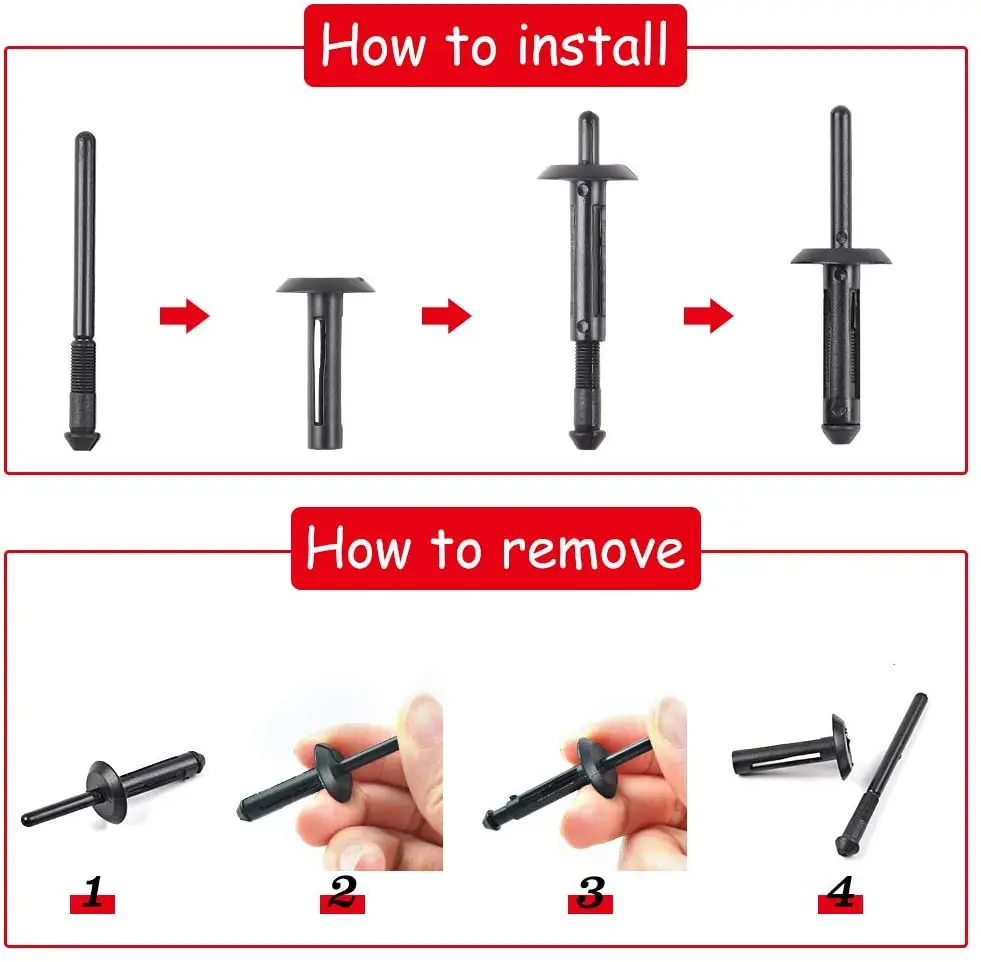 How to install

How to remove

1

2

3

4