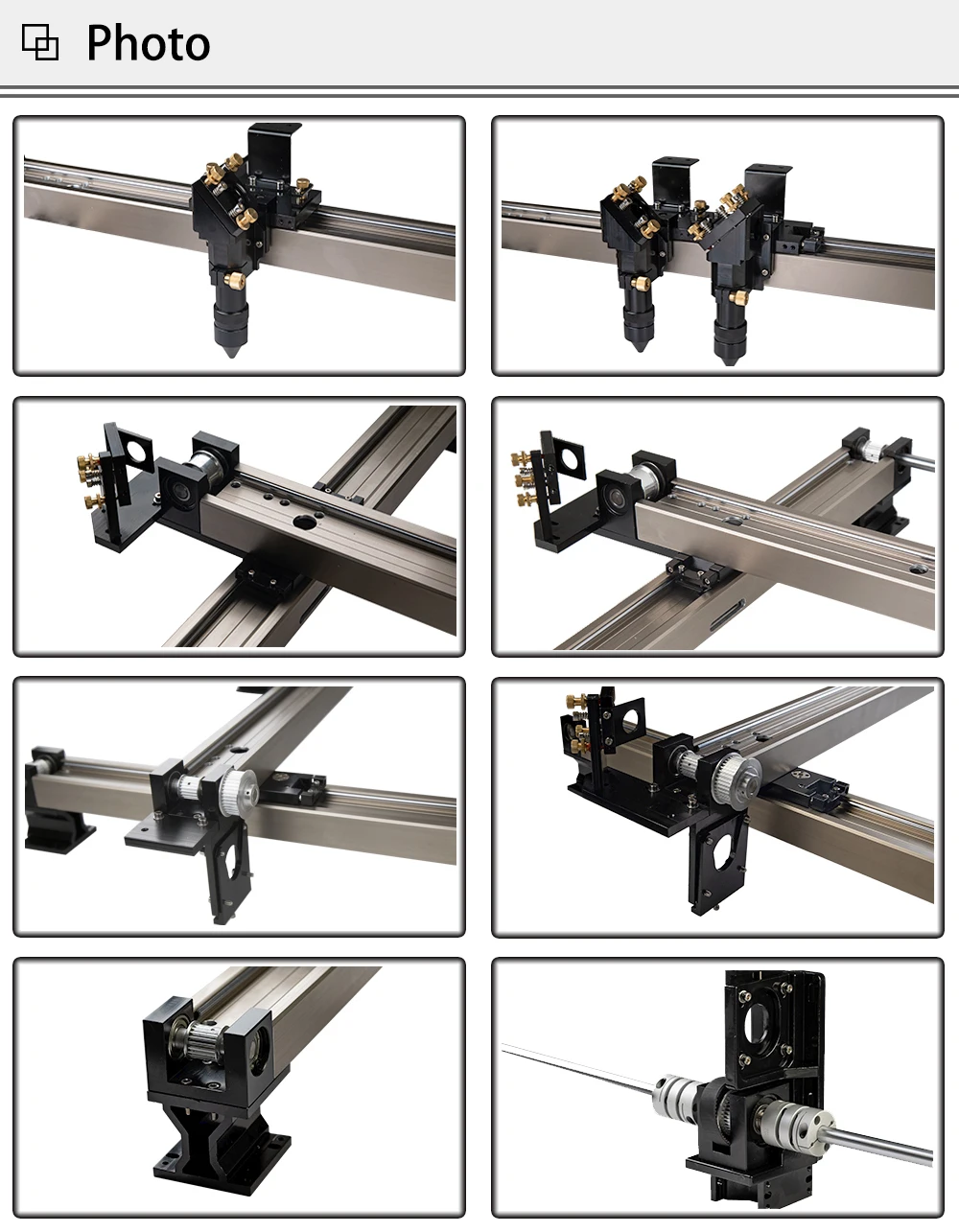 Photo