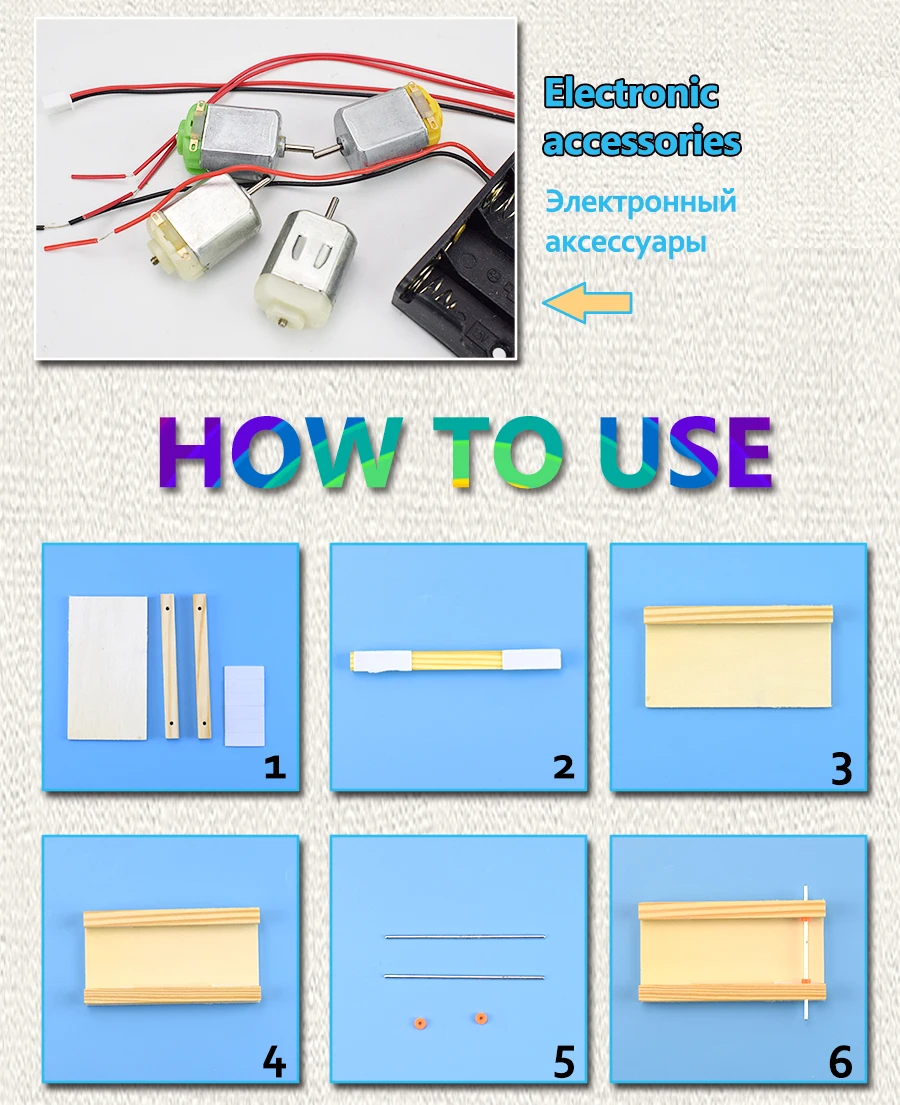 Electronic accessories

Электронный аксессуары

HOW TO USE

1

2

3

4

5

6