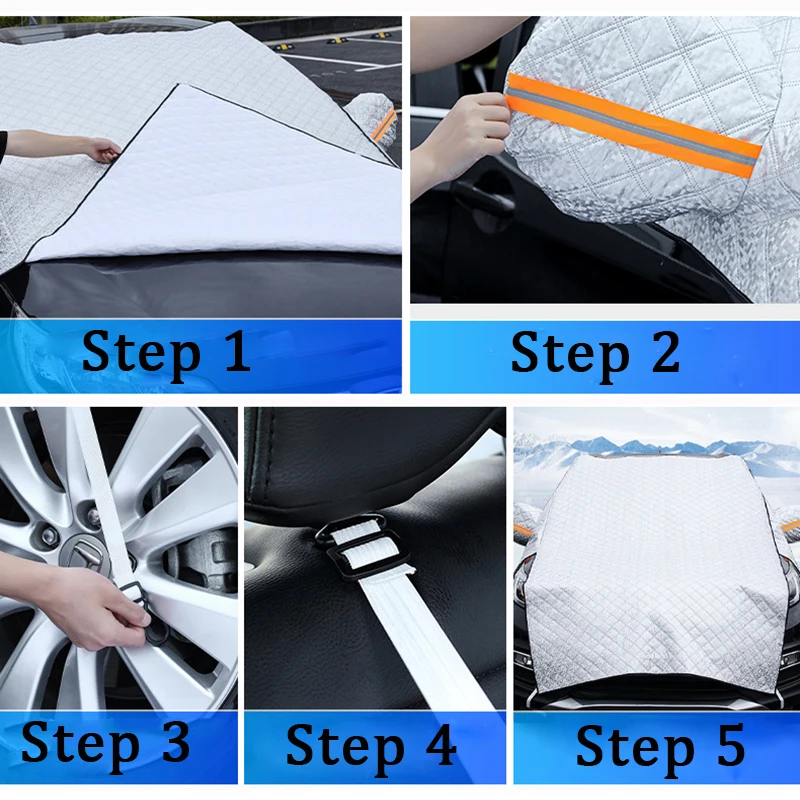 Step 1

Step 2

Step 3

Step 4

Step 5