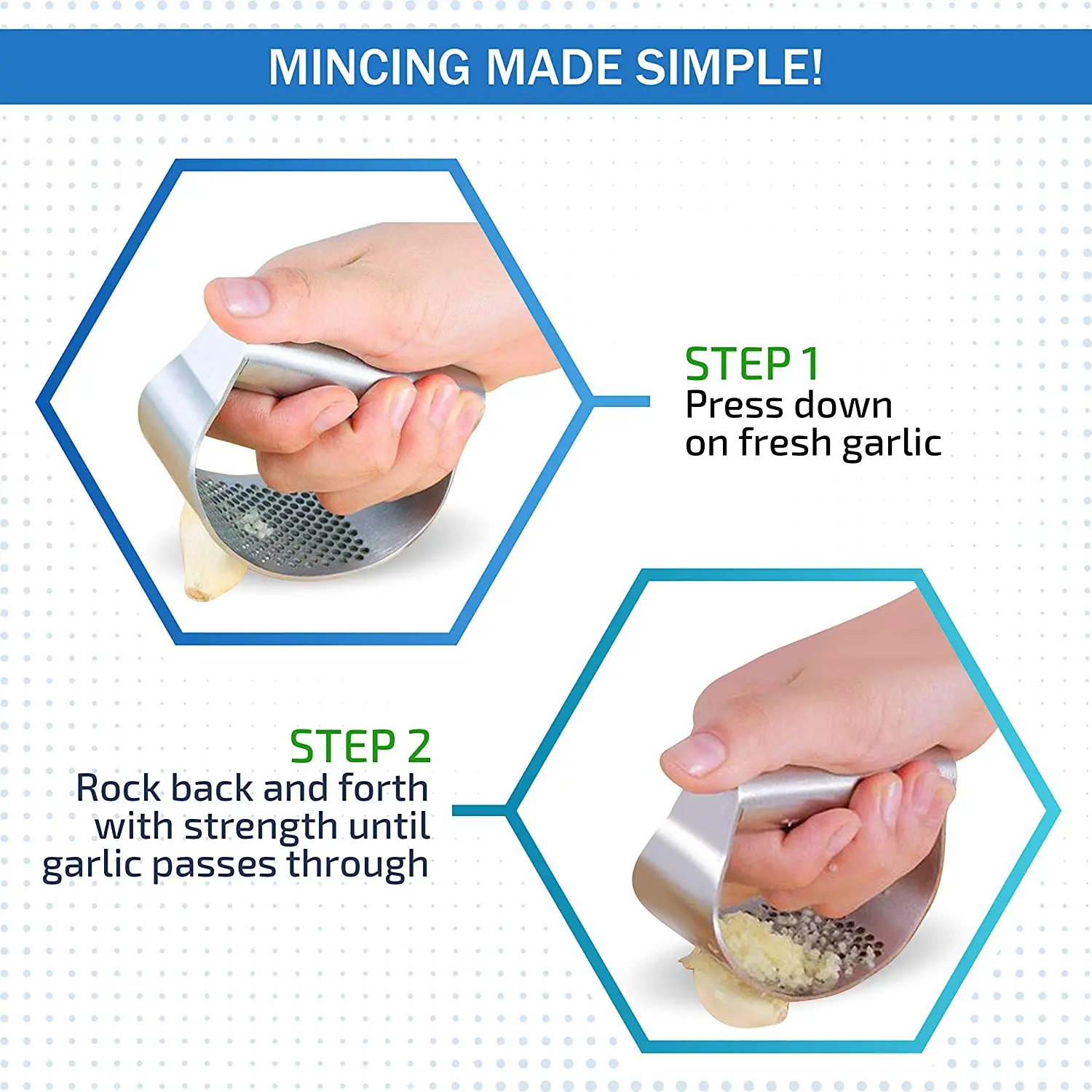 MINCING MADE SIMPLE!

STEP 1
Press down on fresh garlic

STEP 2
Rock back and forth with strength until garlic passes through