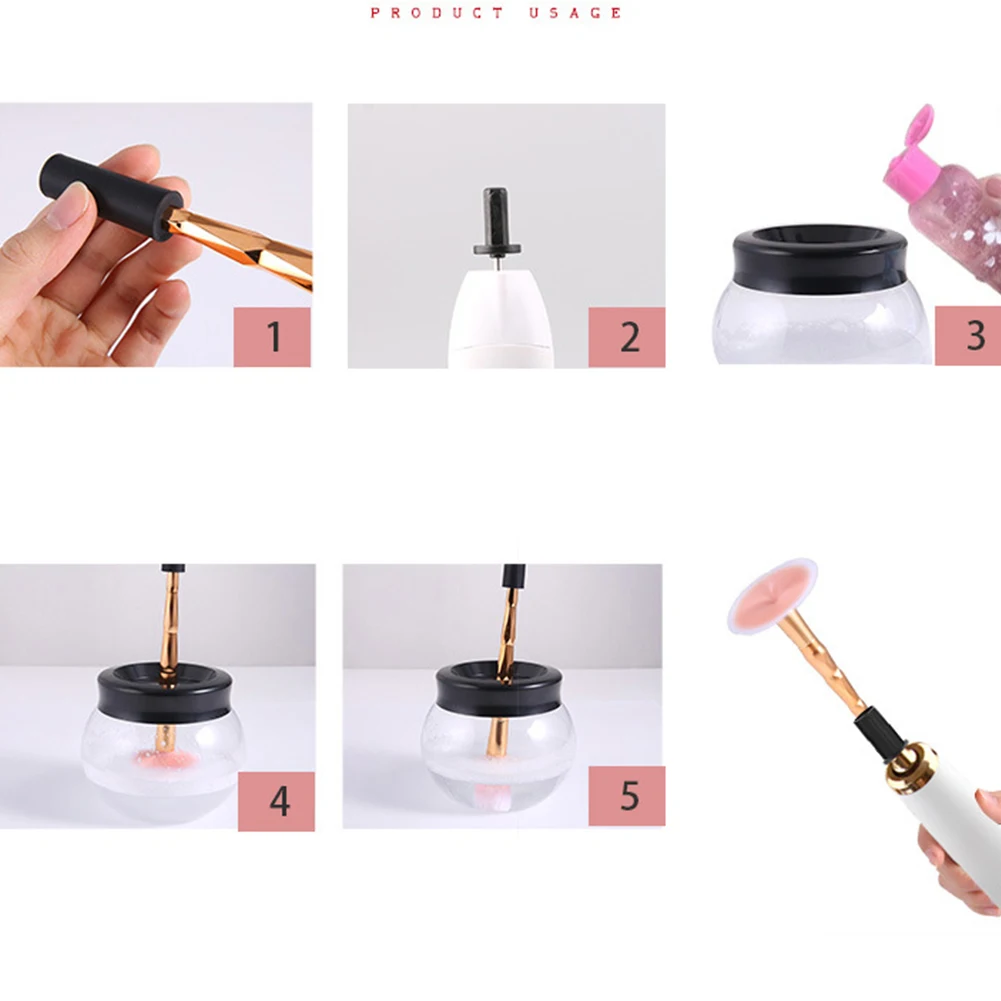 PRODUCT USAGE

1

2

3

4

5