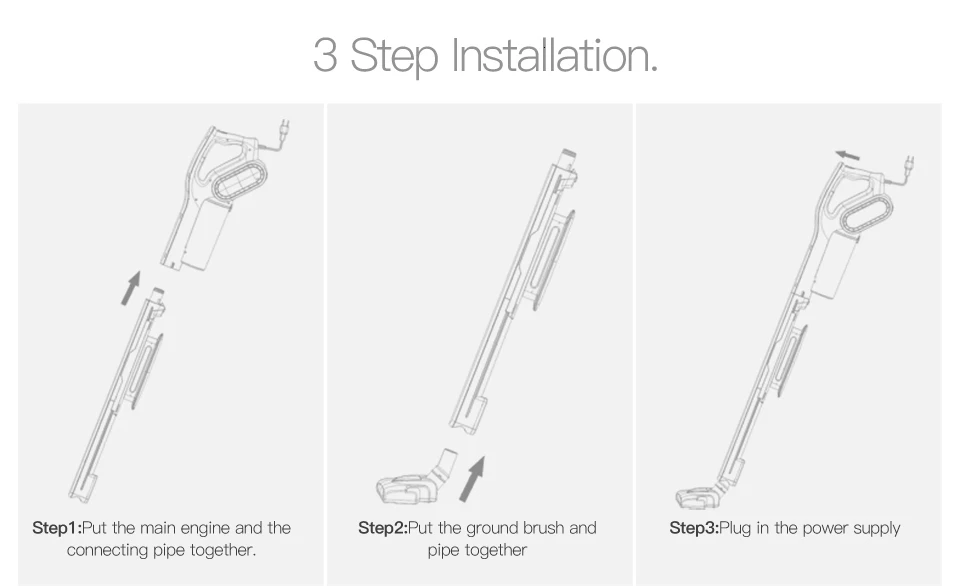 3 Step Installation.

Step1:Put the main engine and the connecting pipe together.

Step2:Put the ground brush and pipe together

Step3:Plug in the power supply