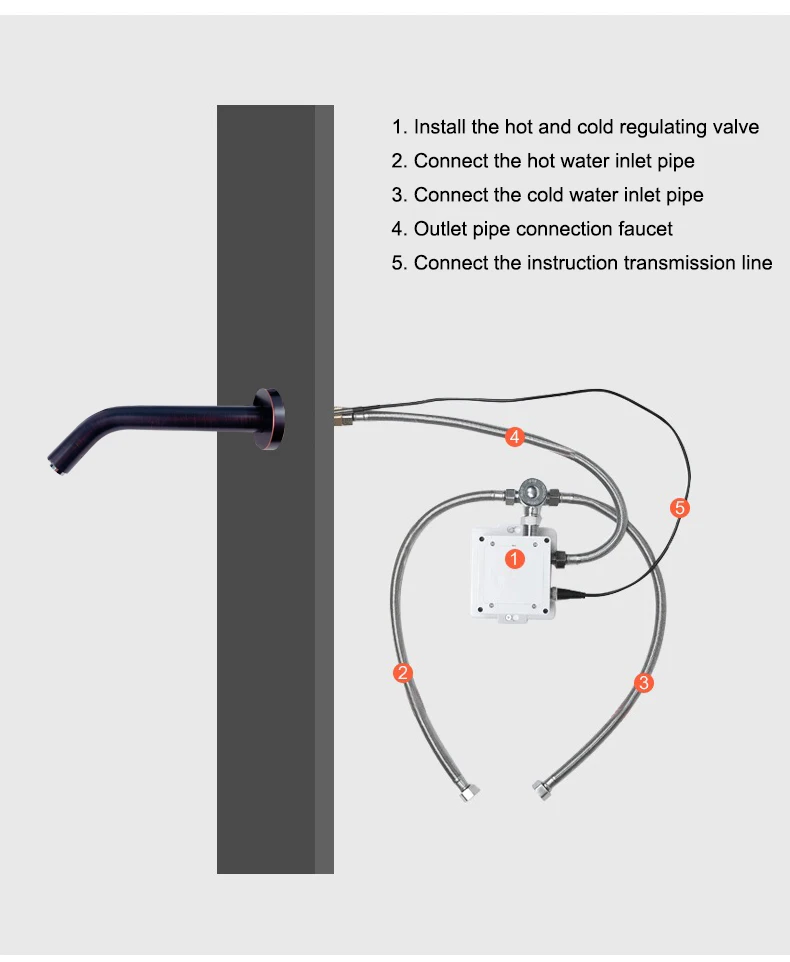 1. Install the hot and cold regulating valve
2. Connect the hot water inlet pipe
3. Connect the cold water inlet pipe
4. Outlet pipe connection faucet
5. Connect the instruction transmission line

4
5
1
2
3